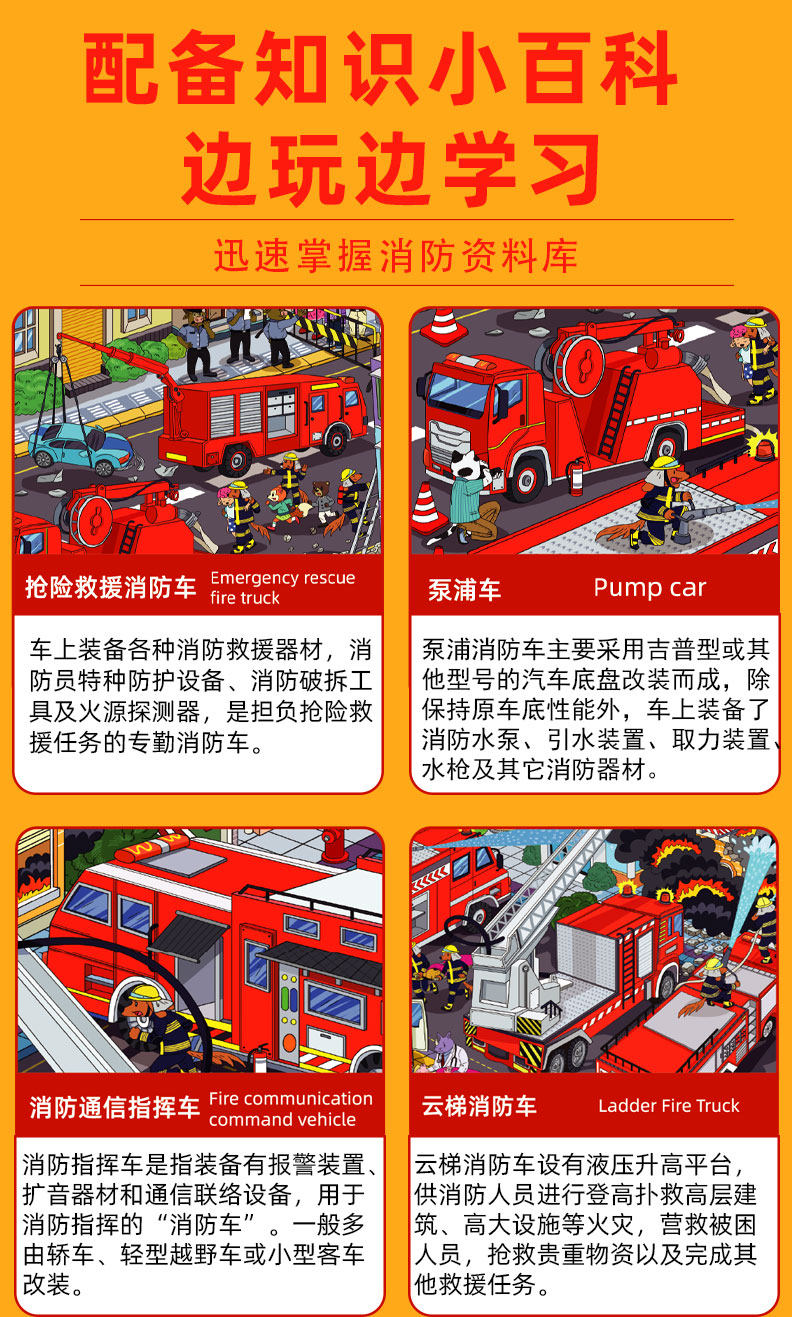 配备知识小百科
边玩边学习

迅速掌握消防资料库

抢险救援消防车 Emergency rescue fire truck

车上装备各种消防救援器材，消防员特种防护设备、消防破拆工具及火源探测器，是担负抢险救援任务的专勤消防车。

泵浦车 Pump car

泵浦消防车主要采用吉普型或其他型号的汽车底盘改装而成，除保持原车底性能外，车上装备了消防水泵、引水装置、取力装置、水枪及其它消防器材。

消防通信指挥车 Fire communication command vehicle

消防指挥车是指装备有报警装置、扩音器材和通信联络设备，用于消防指挥的“消防车”。一般多由轿车、轻型越野车或小型客车改装。

云梯消防车 Ladder Fire Truck

云梯消防车设有液压升高平台，供消防人员进行登高扑救高层建筑、高大设施等火灾，营救被困人员，抢救贵重物资以及完成其他救援任务。