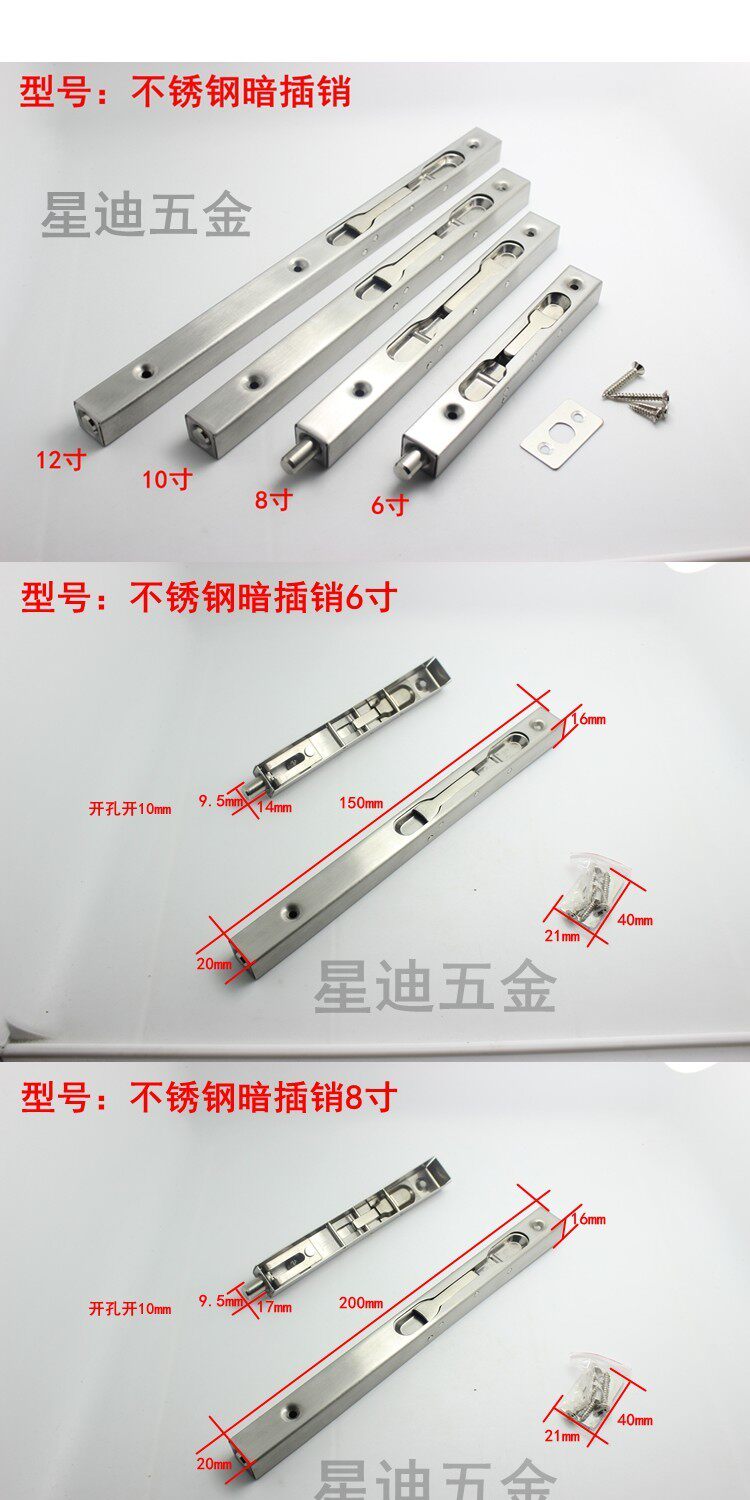 型号：不锈钢暗插销

星迪五金

12寸
10寸
8寸
6寸

型号：不锈钢暗插销6寸

开孔开10mm
9.5mm
14mm
150mm
16mm
20mm
21mm
40mm

星迪五金

型号：不锈钢暗插销8寸

开孔开10mm
9.5mm
17mm
200mm
16mm
20mm
21mm
40mm

星迪五金