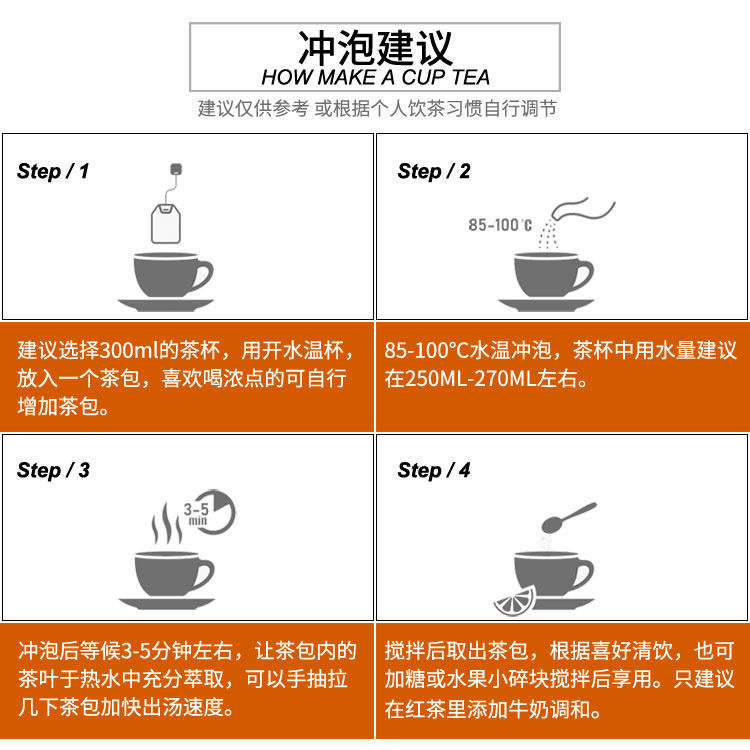 冲泡建议
HOW MAKE A CUP TEA
建议仅供参考 或根据个人饮茶习惯自行调节

Step / 1

建议选择300ml的茶杯，用开水温杯，放入一个茶包，喜欢喝浓点的可自行增加茶包。

Step / 2

85-100℃

85-100°C水温冲泡，茶杯中用水量建议在250ML-270ML左右。

Step / 3

3-5 min

冲泡后等候3-5分钟左右，让茶包内的茶叶于热水中充分萃取，可以手抽拉几下茶包加快出汤速度。

Step / 4

搅拌后取出茶包，根据喜好清饮，也可加糖或水果小碎块搅拌后享用。只建议在红茶里添加牛奶调和。