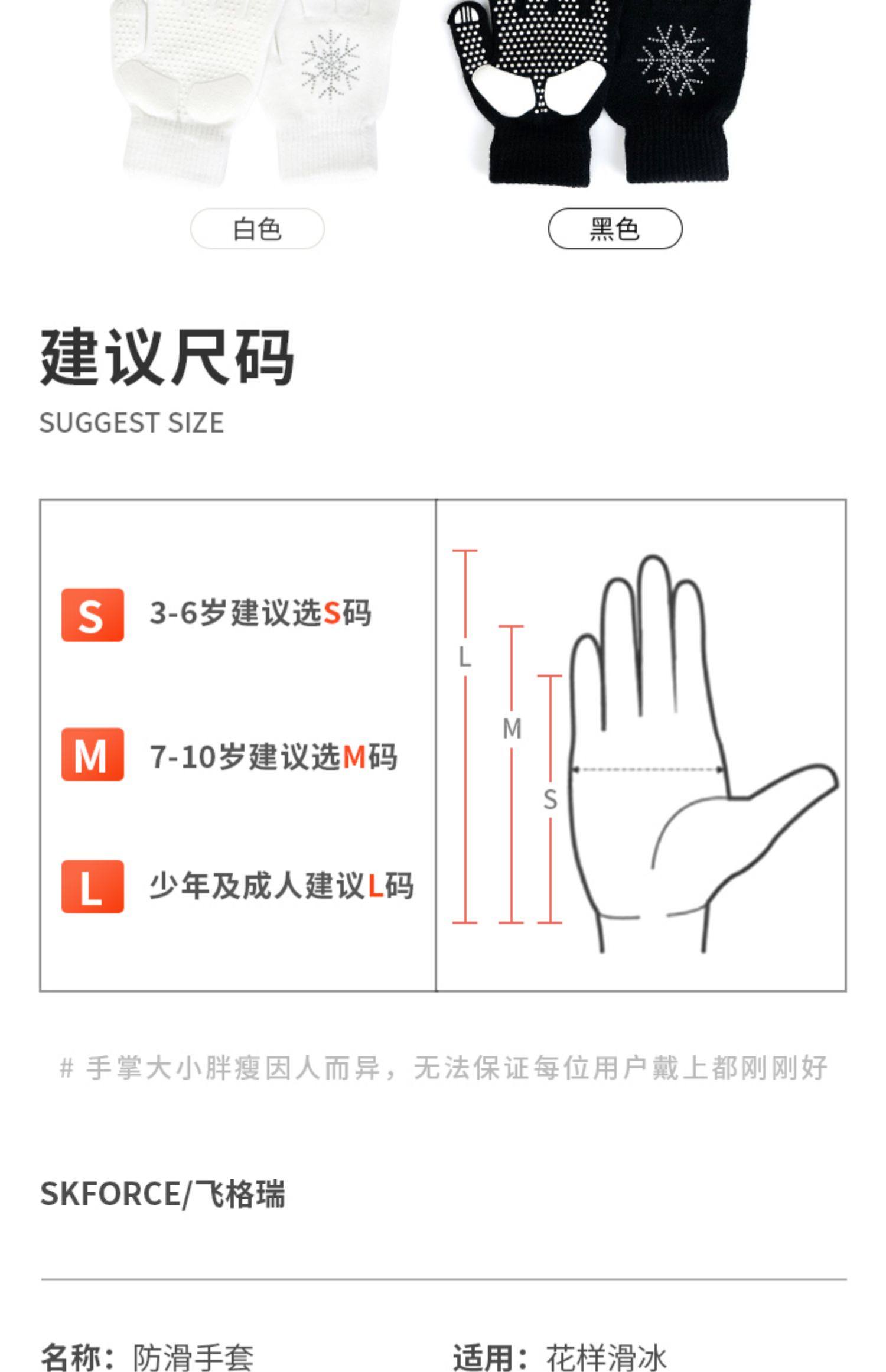 白色

黑色

建议尺码

SUGGEST SIZE

S 3-6岁建议选S码

M 7-10岁建议选M码

L 少年及成人建议L码

L

M

S

# 手掌大小胖瘦因人而异，无法保证每位用户戴上都刚刚好

SKFORCE/飞格瑞

名称：防滑手套

适用：花样滑冰