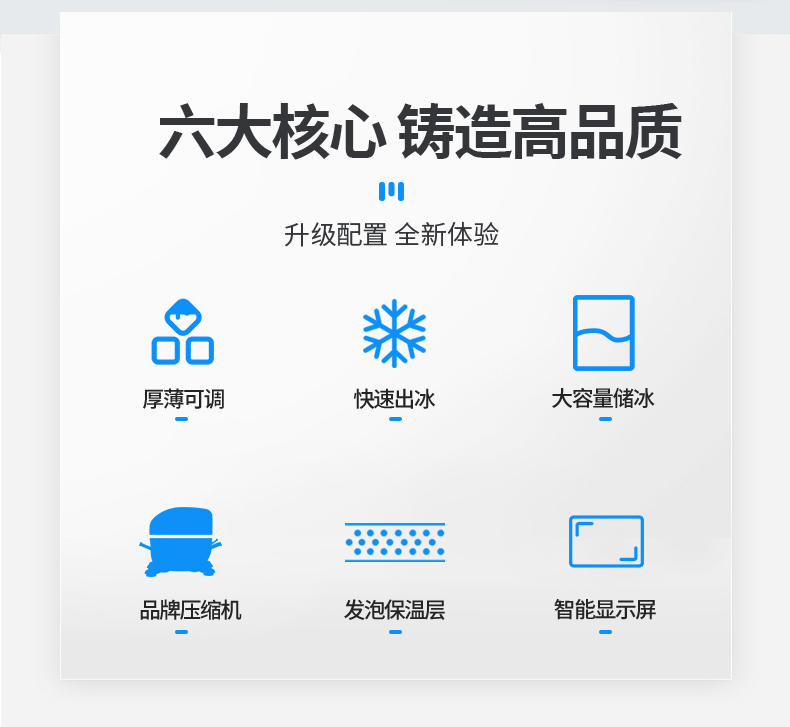 六大核心 铸造高品质

升级配置 全新体验

厚薄可调

快速出冰

大容量储冰

品牌压缩机

发泡保温层

智能显示屏