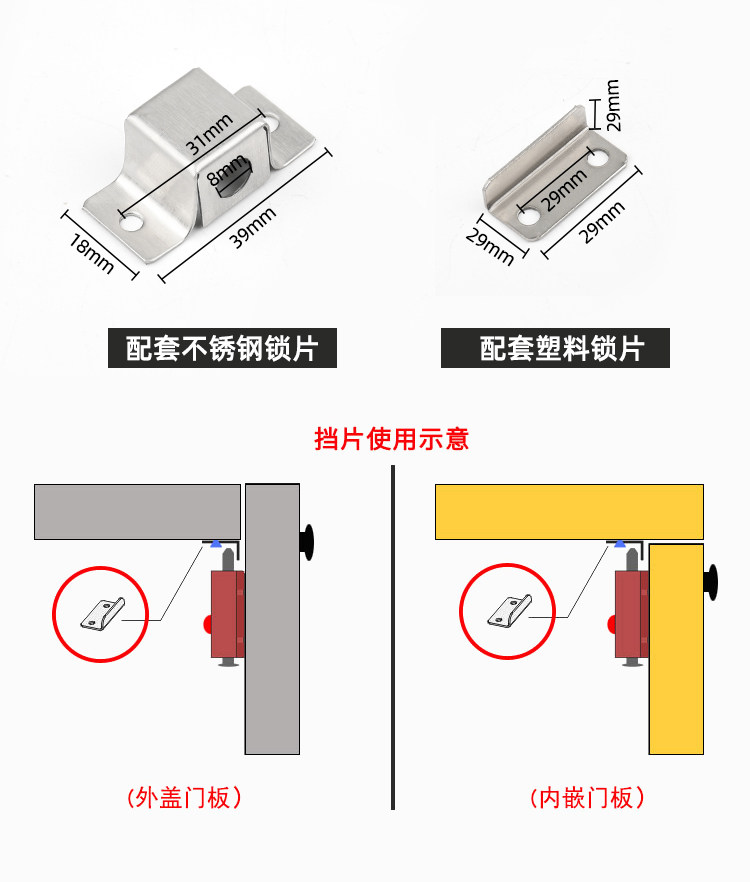 31mm
8mm
18mm
39mm

29mm
29mm
29mm
29mm

配套不锈钢锁片

配套塑料锁片

挡片使用示意

（外盖门板）

（内嵌门板）