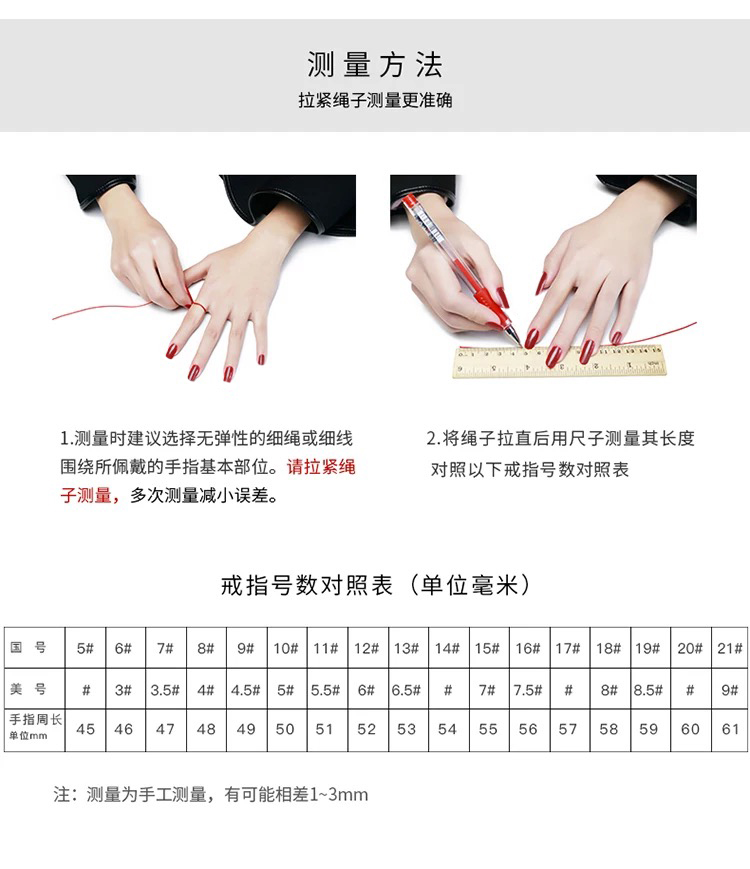 测量方法
拉紧绳子测量更准确

1.测量时建议选择无弹性的细绳或细线围绕所佩戴的手指基本部位。请拉紧绳子测量，多次测量减小误差。

2.将绳子拉直后用尺子测量其长度对照以下戒指号数对照表

戒指号数对照表（单位毫米）

| 国 号 | 5# | 6# | 7# | 8# | 9# | 10# | 11# | 12# | 13# | 14# | 15# | 16# | 17# | 18# | 19# | 20# | 21# |
|---|---|---|---|---|---|---|---|---|---|---|---|---|---|---|---|---|---|
| 美 号 | # | 3# | 3.5# | 4# | 4.5# | 5# | 5.5# | 6# | 6.5# | # | 7# | 7.5# | # | 8# | 8.5# | # | 9# |
| 手指周长 单位mm | 45 | 46 | 47 | 48 | 49 | 50 | 51 | 52 | 53 | 54 | 55 | 56 | 57 | 58 | 59 | 60 | 61 |

注：测量为手工测量，有可能相差1~3mm