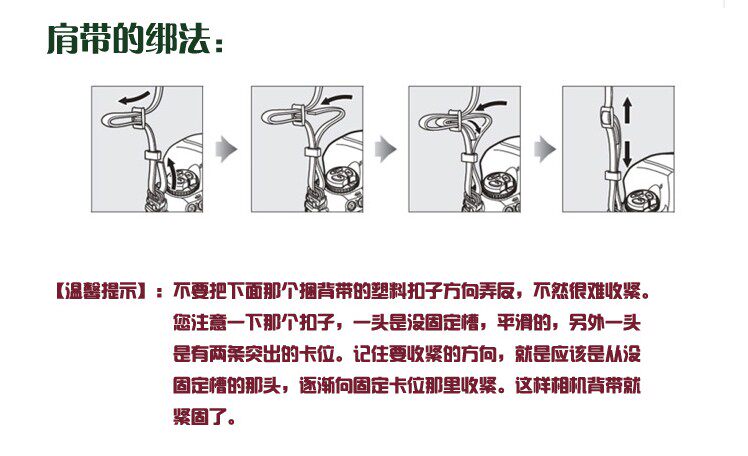 肩带的绑法：

【温馨提示】：不要把下面那个捆背带的塑料扣子方向弄反，不然很难收紧。您注意一下那个扣子，一头是没固定槽，平滑的，另外一头是有两条突出的卡位。记住要收紧的方向，就是应该是从没固定槽的那头，逐渐向固定卡位那里收紧。这样相机背带就紧固了。