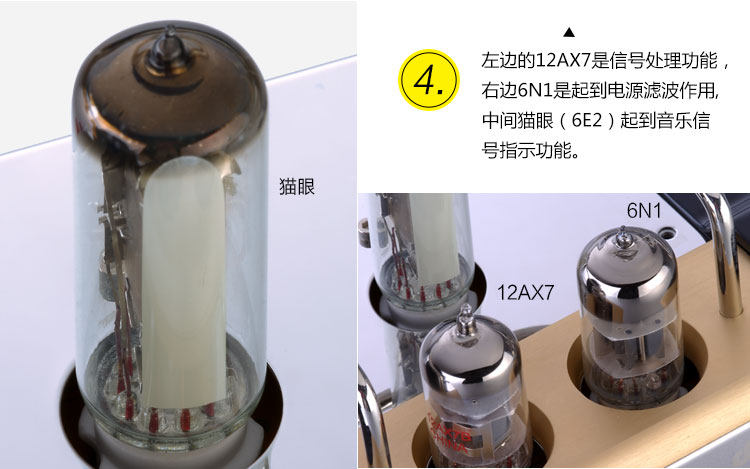 猫眼

▲

4.

左边的12AX7是信号处理功能，右边6N1是起到电源滤波作用，中间猫眼（6E2）起到音乐信号指示功能。

6N1

12AX7