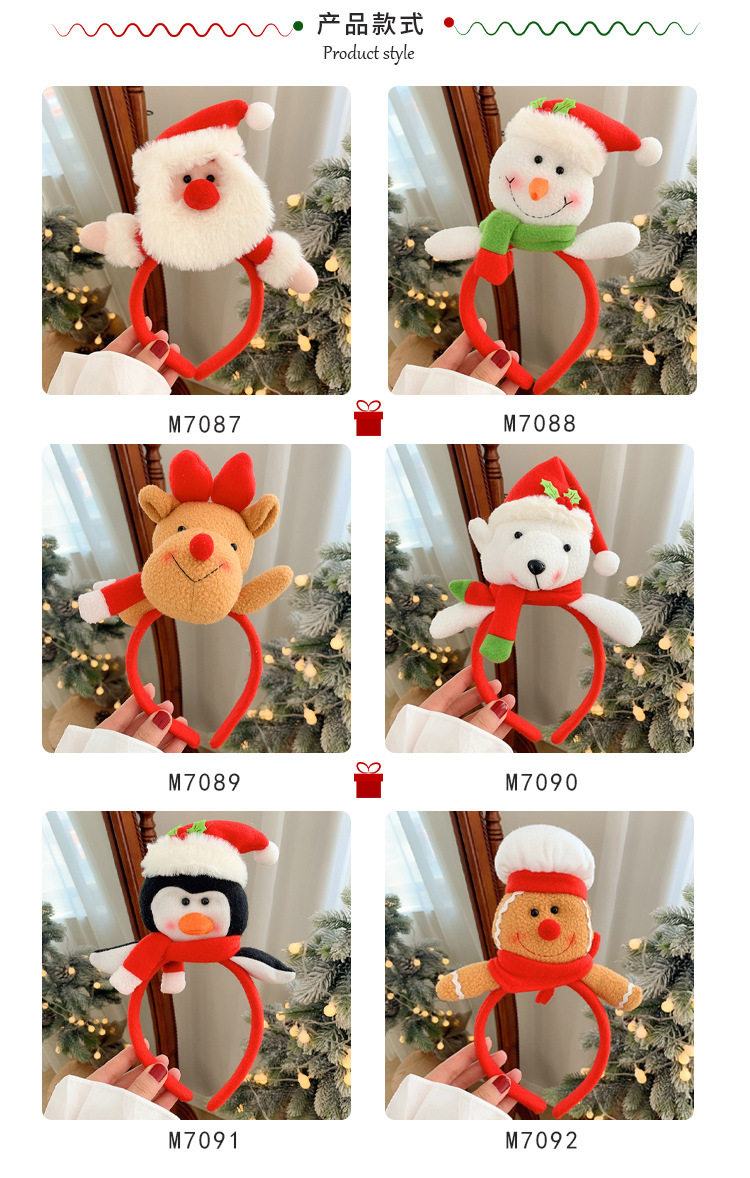 产品款式
Product style

M7087

M7088

M7089

M7090

M7091

M7092