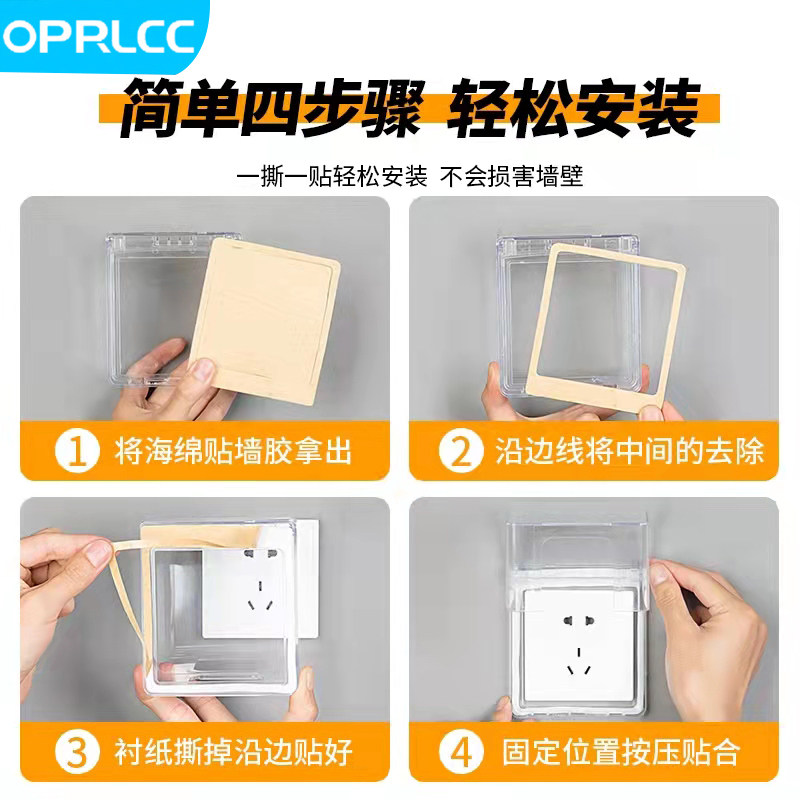 OPRLCC

简单四步骤 轻松安装

一撕一贴轻松安装 不会损害墙壁

1 将海绵贴墙胶拿出

2 沿边线将中间的去除

3 衬纸撕掉沿边贴好

4 固定位置按压贴合