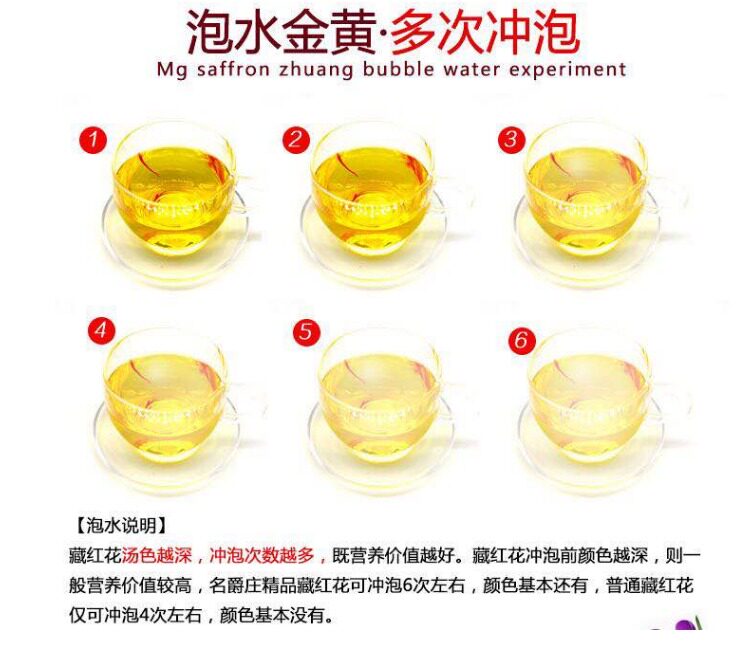 泡水金黄·多次冲泡
Mg saffron zhuang bubble water experiment

1

2

3

4

5

6

【泡水说明】
藏红花汤色越深，冲泡次数越多，既营养价值越好。藏红花冲泡前颜色越深，则一般营养价值较高，名爵庄精品藏红花可冲泡6次左右，颜色基本还有，普通藏红花仅可冲泡4次左右，颜色基本没有。