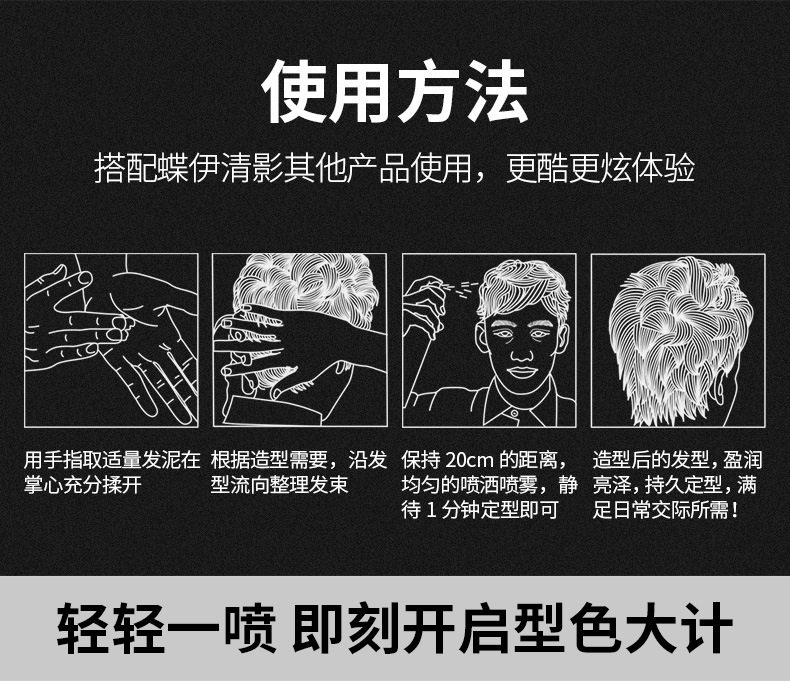 使用方法

搭配蝶伊清影其他产品使用，更酷更炫体验

用手指取适量发泥在掌心充分揉开

根据造型需要，沿发型流向整理发束

保持 20cm 的距离，均匀的喷洒喷雾，静待 1 分钟定型即可

造型后的发型，盈润亮泽，持久定型，满足日常交际所需！

轻轻一喷 即刻开启型色大计