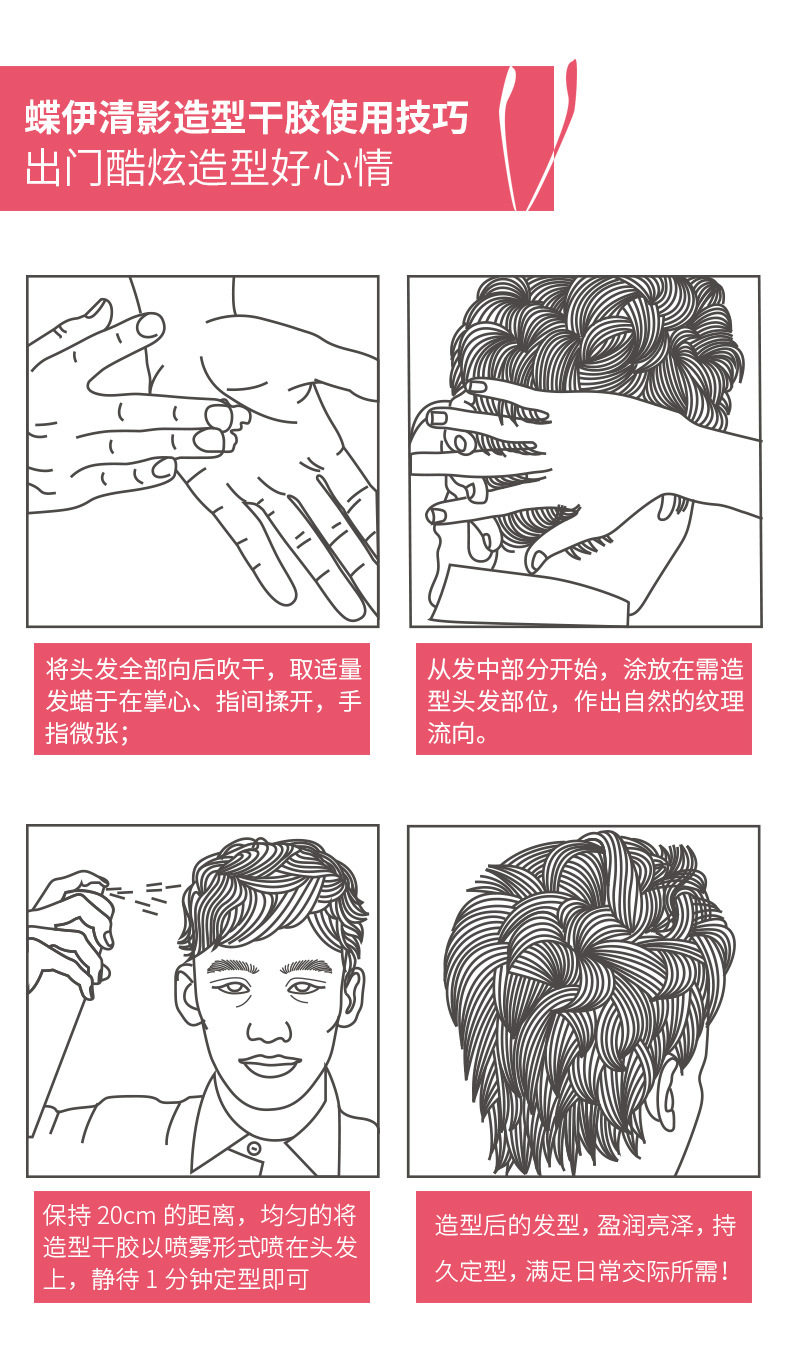 蝶伊清影造型干胶使用技巧
出门酷炫造型好心情

将头发全部向后吹干，取适量发蜡于在掌心、指间揉开，手指微张；

从发中部分开始，涂放在需造型头发部位，作出自然的纹理流向。

保持 20cm 的距离，均匀的将造型干胶以喷雾形式喷在头发上，静待 1 分钟定型即可

造型后的发型，盈润亮泽，持久定型，满足日常交际所需！