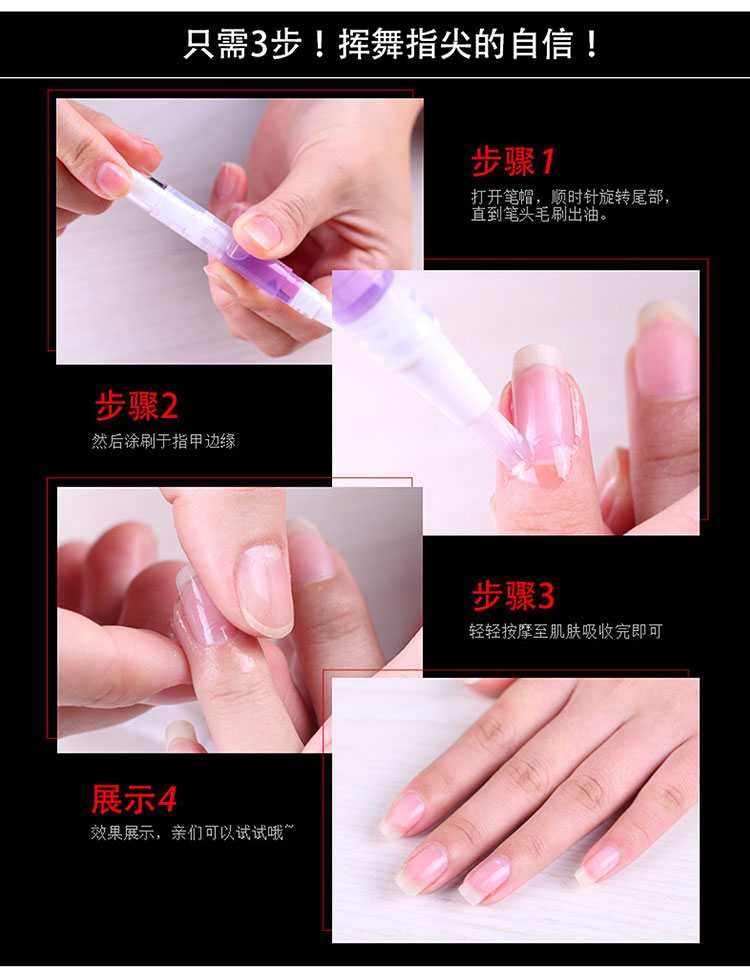 只需3步！挥舞指尖的自信！

步骤1
打开笔帽，顺时针旋转尾部，直到笔头毛刷出油。

步骤2
然后涂刷于指甲边缘

步骤3
轻轻按摩至肌肤吸收完即可

展示4
效果展示，亲们可以试试哦~