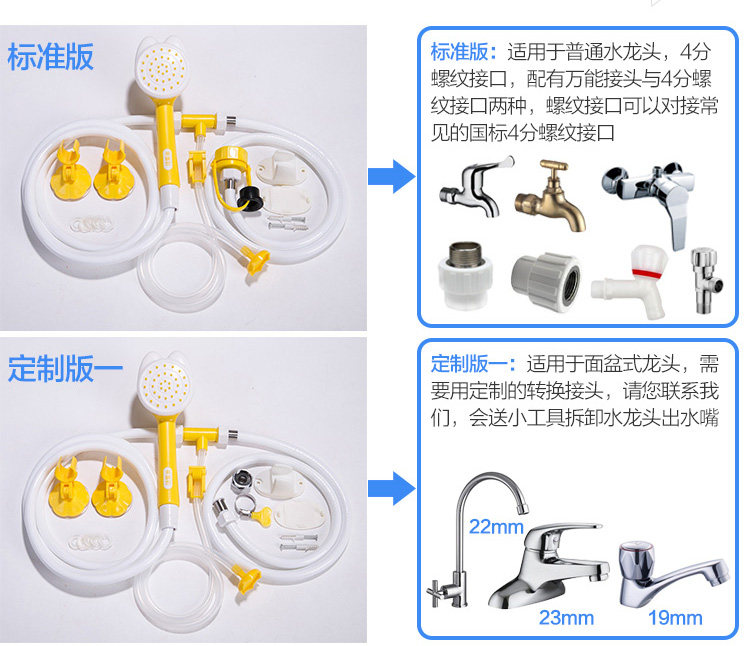 标准版

标准版：适用于普通水龙头，4分螺纹接口，配有万能接头与4分螺纹接口两种，螺纹接口可以对接常见的国标4分螺纹接口

定制版一

定制版一：适用于面盆式龙头，需要用定制的转换接头，请您联系我们，会送小工具拆卸水龙头出水嘴

22mm

23mm

19mm