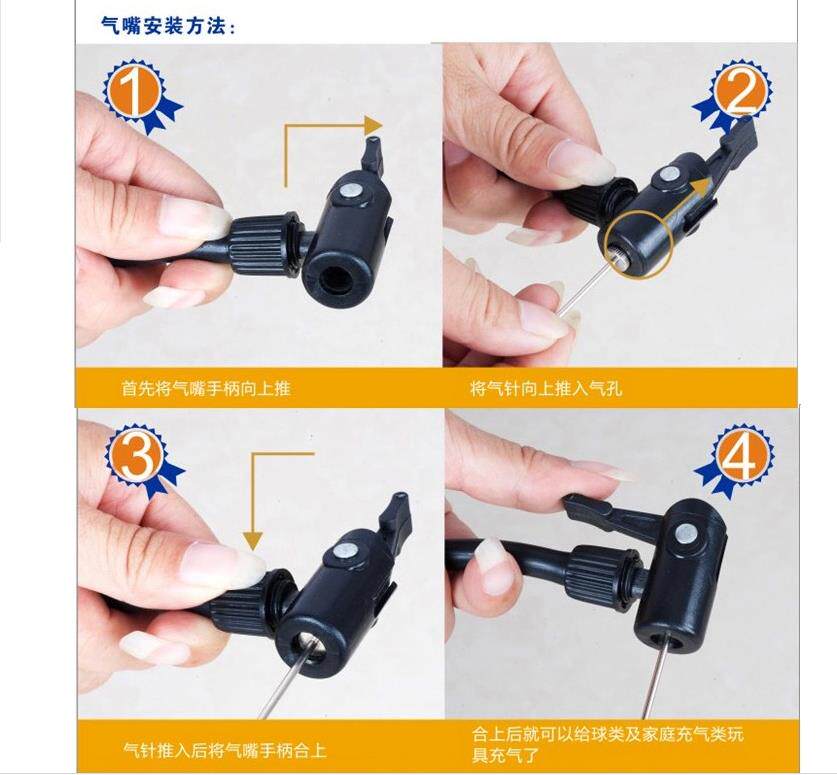 气嘴安装方法:

1

首先将气嘴手柄向上推

2

将气针向上推入气孔

3

气针推入后将气嘴手柄合上

4

合上后就可以给球类及家庭充气类玩具充气了