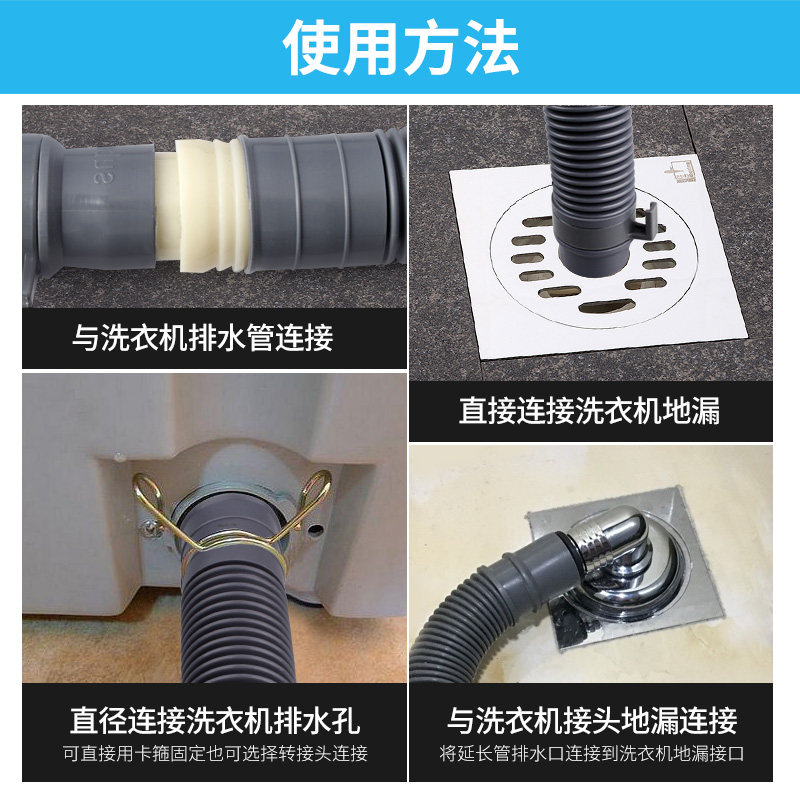 使用方法

与洗衣机排水管连接

直接连接洗衣机地漏

直径连接洗衣机排水孔
可直接用卡箍固定也可选择转接头连接

与洗衣机接头地漏连接
将延长管排水口连接到洗衣机地漏接口