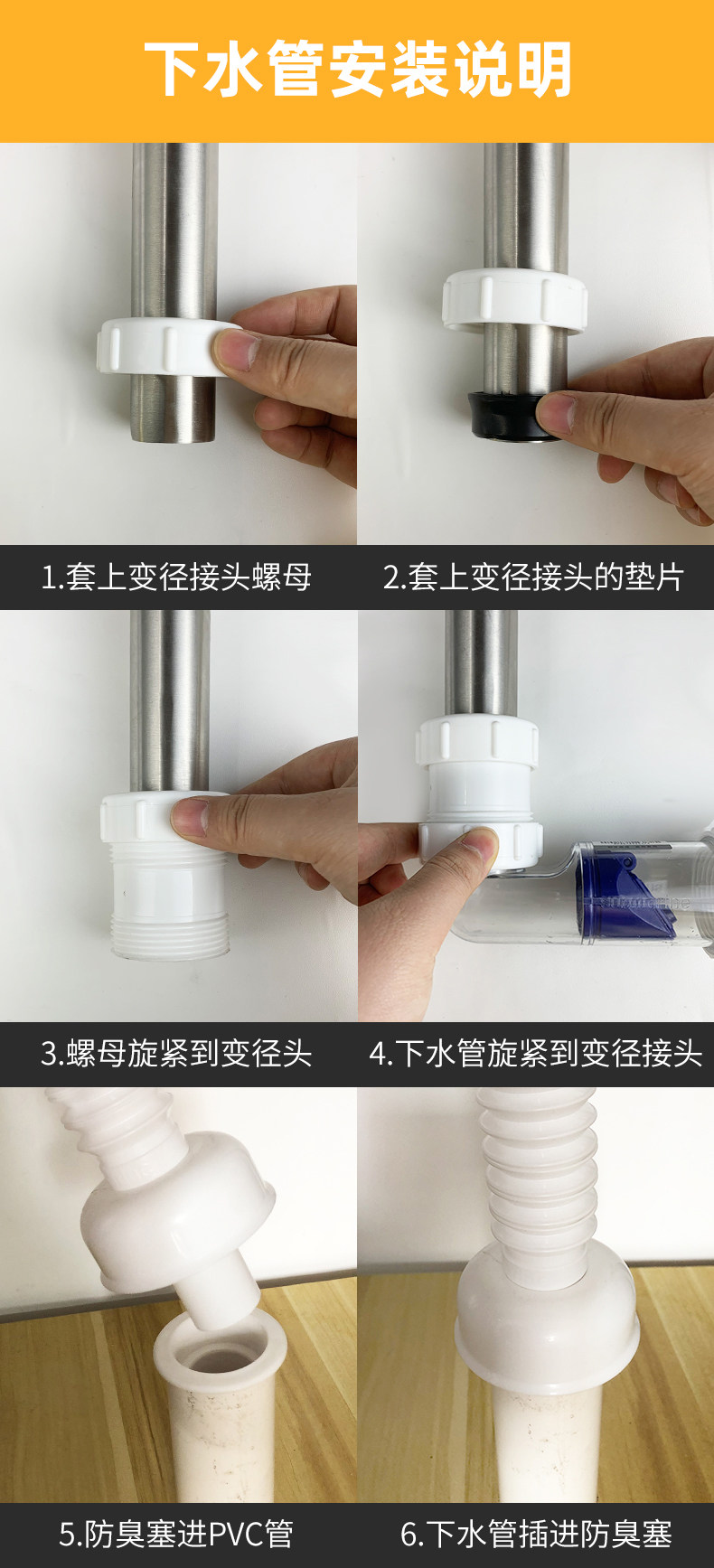 下水管安装说明

1.套上变径接头螺母

2.套上变径接头的垫片

3.螺母旋紧到变径头

4.下水管旋紧到变径接头

5.防臭塞进PVC管

6.下水管插进防臭塞