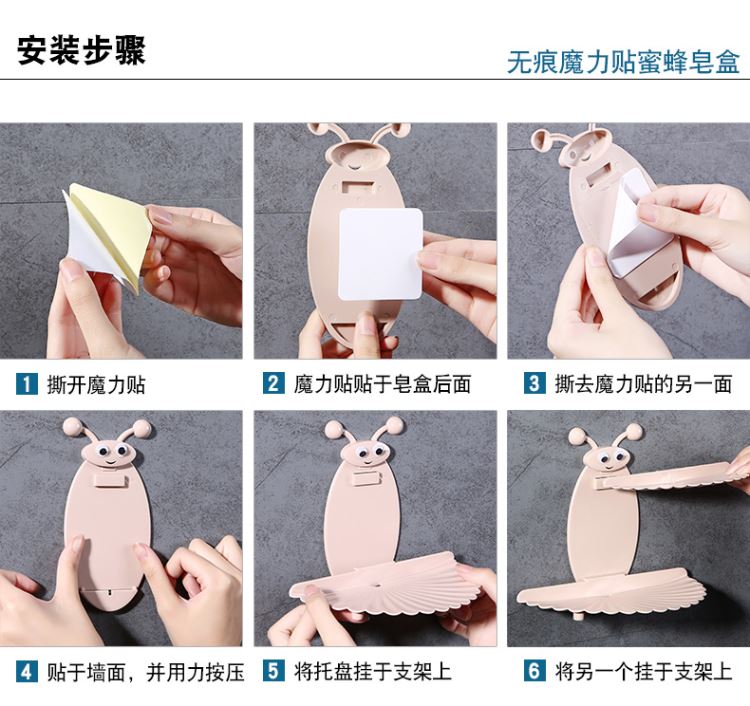 安装步骤

无痕魔力贴蜜蜂皂盒

1 撕开魔力贴

2 魔力贴贴于皂盒后面

3 撕去魔力贴的另一面

4 贴于墙面，并用力按压

5 将托盘挂于支架上

6 将另一个挂于支架上