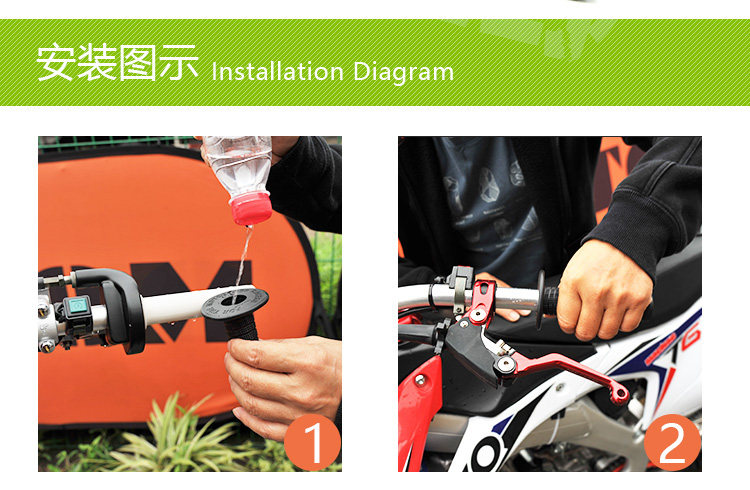 安装图示 Installation Diagram

1

2