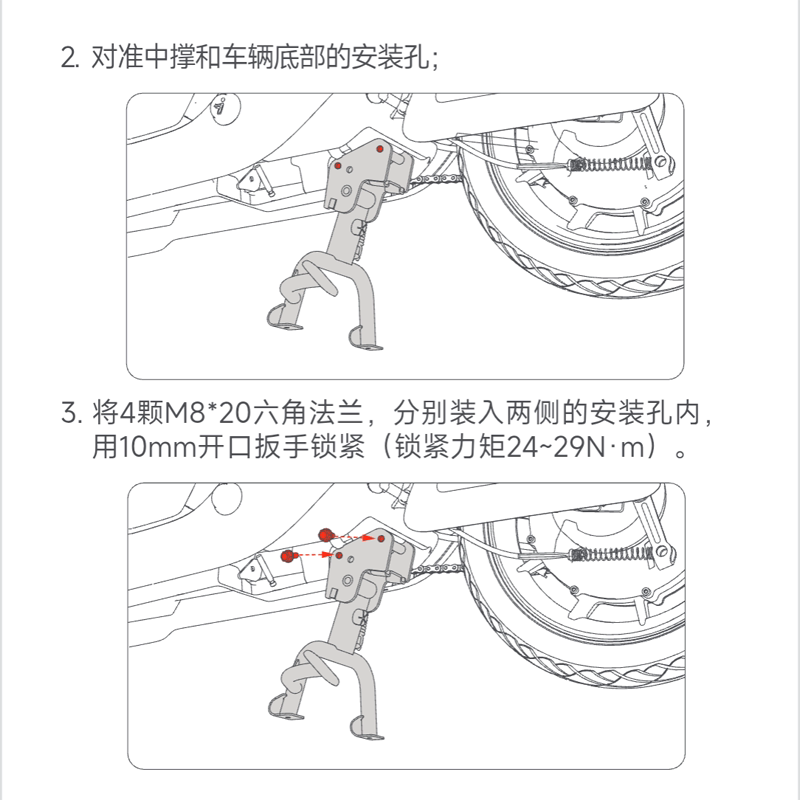 2. 对准中撑和车辆底部的安装孔；

3. 将4颗M8*20六角法兰，分别装入两侧的安装孔内，用10mm开口扳手锁紧（锁紧力矩24~29N·m）。