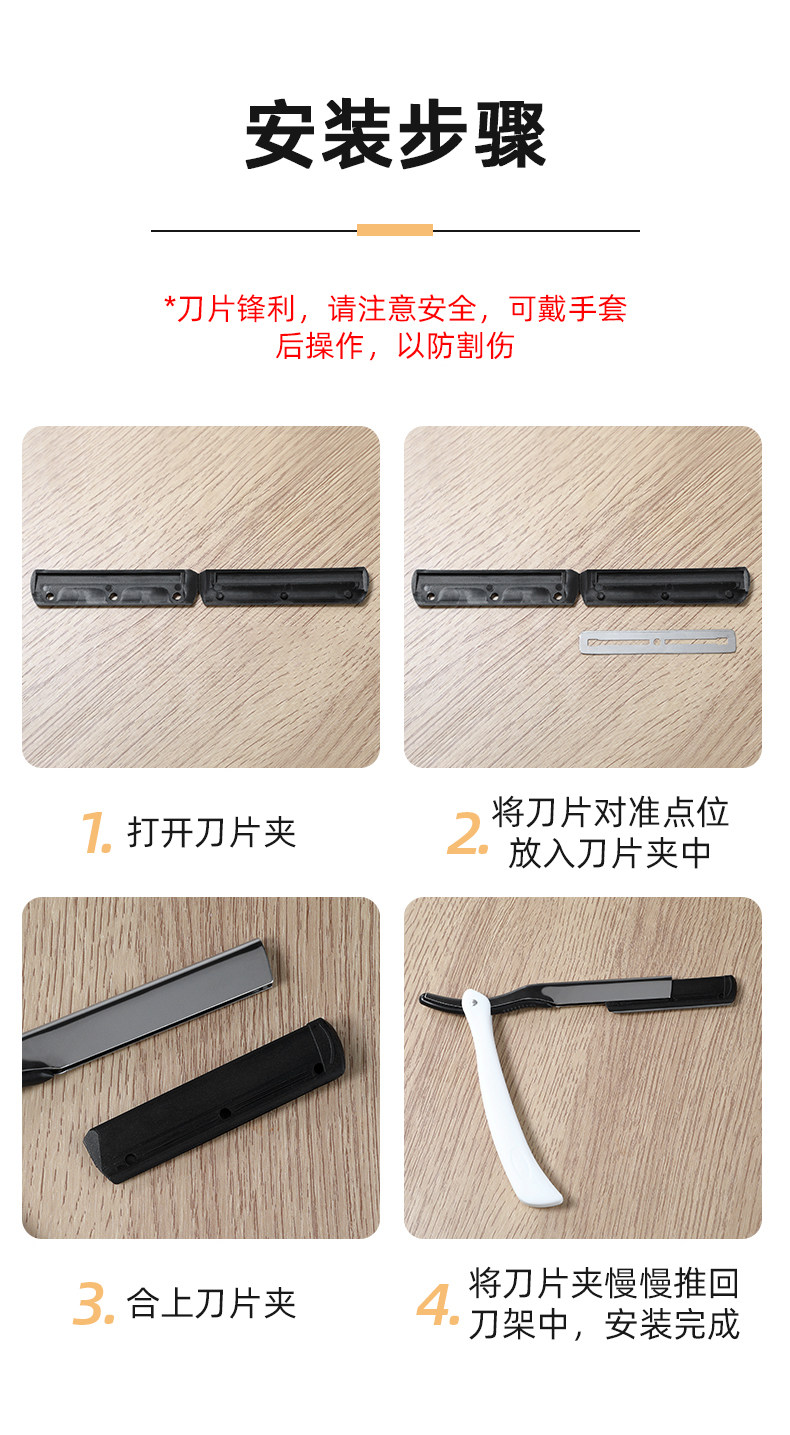 安装步骤

*刀片锋利，请注意安全，可戴手套后操作，以防割伤

1. 打开刀片夹

2. 将刀片对准点位放入刀片夹中

3. 合上刀片夹

4. 将刀片夹慢慢推回刀架中，安装完成