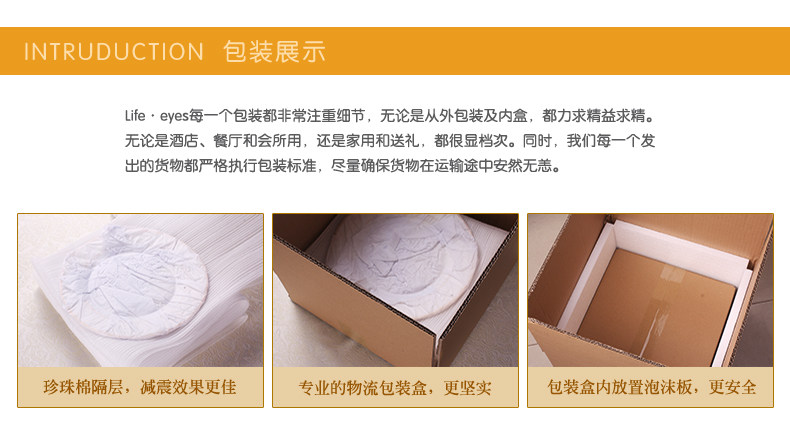 INTRUDUCTION 包装展示

Life · eyes每一个包装都非常注重细节，无论是从外包装及内盒，都力求精益求精。无论是酒店、餐厅和会所用，还是家用和送礼，都很显档次。同时，我们每一个发出的货物都严格执行包装标准，尽量确保货物在运输途中安然无恙。

珍珠棉隔层，减震效果更佳

专业的物流包装盒，更坚实

包装盒内放置泡沫板，更安全