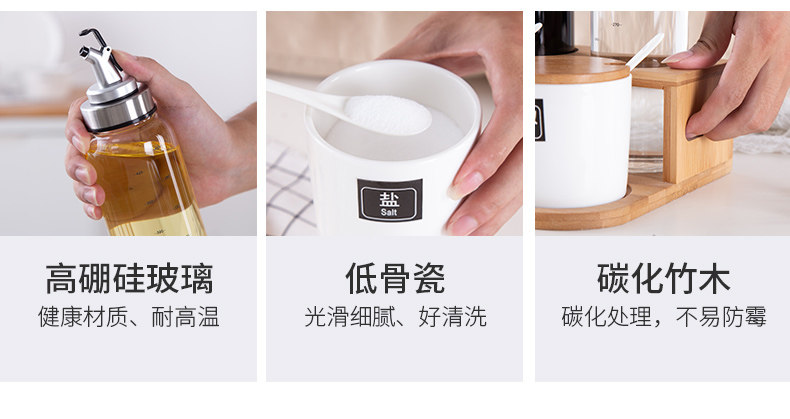 盐
Salt

高硼硅玻璃
健康材质、耐高温

低骨瓷
光滑细腻、好清洗

碳化竹木
碳化处理，不易防霉