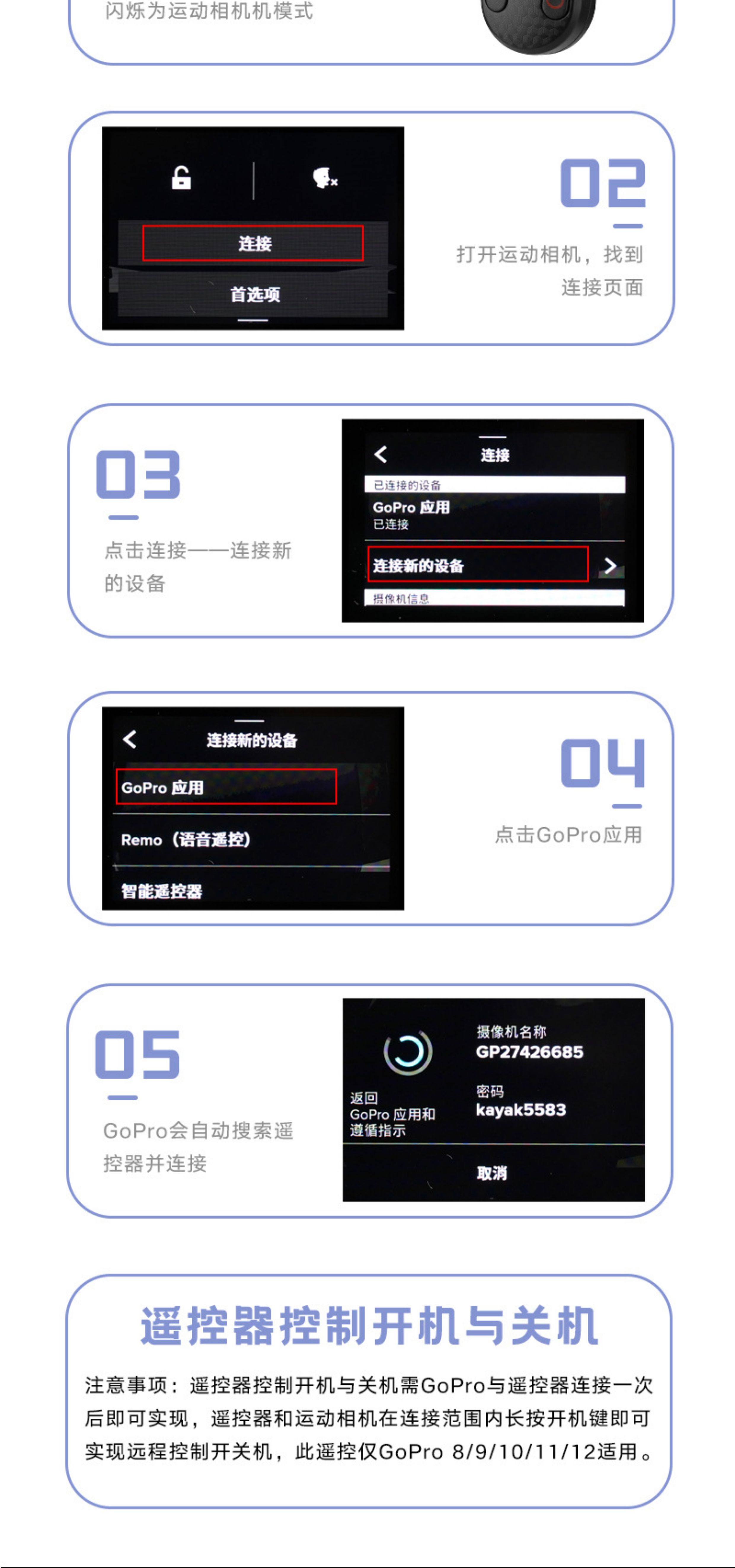 闪烁为运动相机机模式

连接
首选项

02
打开运动相机，找到连接页面

03
点击连接——连接新的设备

连接
已连接的设备
GoPro 应用
已连接
连接新的设备
摄像机信息

连接新的设备
GoPro 应用
Remo（语音遥控）
智能遥控器

04
点击GoPro应用

05
GoPro会自动搜索遥控器并连接

返回
GoPro 应用和遵循指示
摄像机名称
GP27426685
密码
kayak5583
取消

遥控器控制开机与关机
注意事项：遥控器控制开机与关机需GoPro与遥控器连接一次后即可实现，遥控器和运动相机在连接范围内长按开机键即可实现远程控制开关机，此遥控仅GoPro 8/9/10/11/12适用。