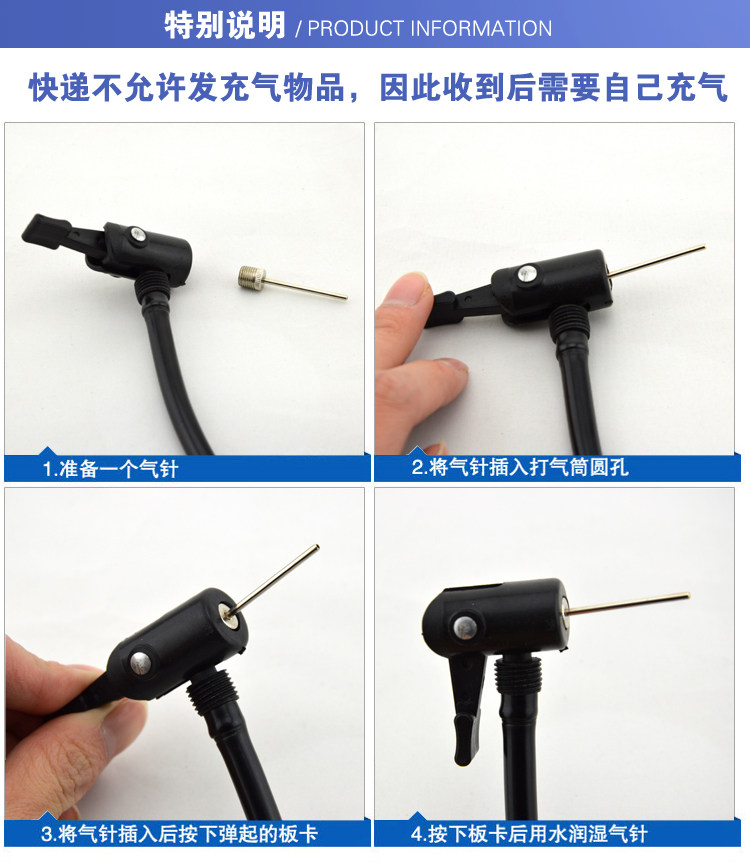 特别说明 / PRODUCT INFORMATION

快递不允许发充气物品，因此收到后需要自己充气

1.准备一个气针

2.将气针插入打气筒圆孔

3.将气针插入后按下弹起的板卡

4.按下板卡后用水润湿气针