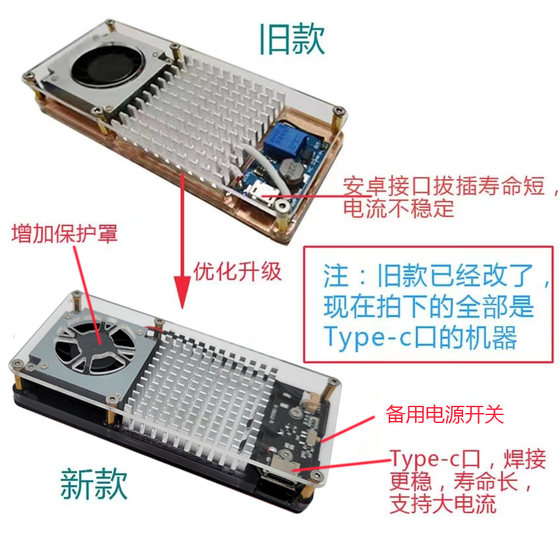 旧款

安卓接口拔插寿命短，电流不稳定

增加保护罩

优化升级

注：旧款已经改了，现在拍下的全部是Type-c口的机器

备用电源开关

Type-c口，焊接更稳，寿命长，支持大电流

新款