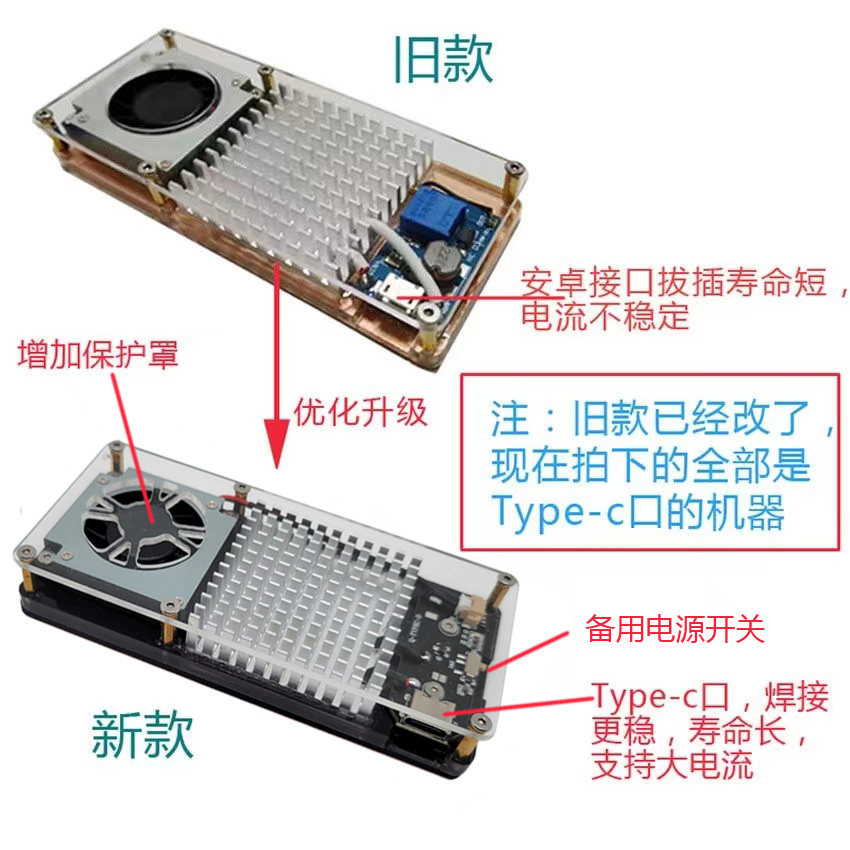 旧款

安卓接口拔插寿命短，电流不稳定

增加保护罩

优化升级

注：旧款已经改了，现在拍下的全部是Type-c口的机器

备用电源开关

Type-c口，焊接更稳，寿命长，支持大电流

新款