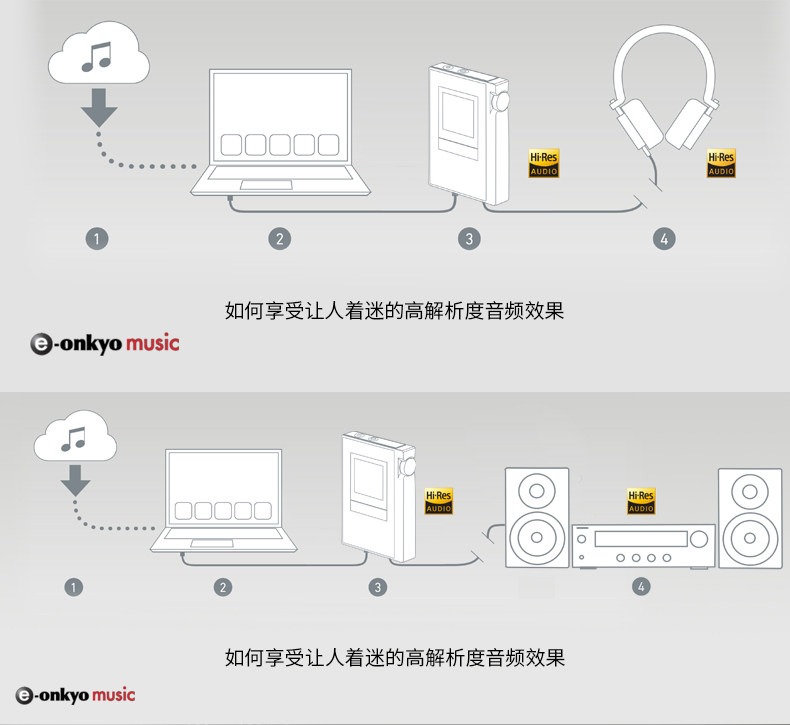 Hi-Res AUDIO

Hi-Res AUDIO

1 2 3 4

如何享受让人着迷的高解析度音频效果

e-onkyo music

Hi-Res AUDIO

Hi-Res AUDIO

1 2 3 4

如何享受让人着迷的高解析度音频效果

e-onkyo music