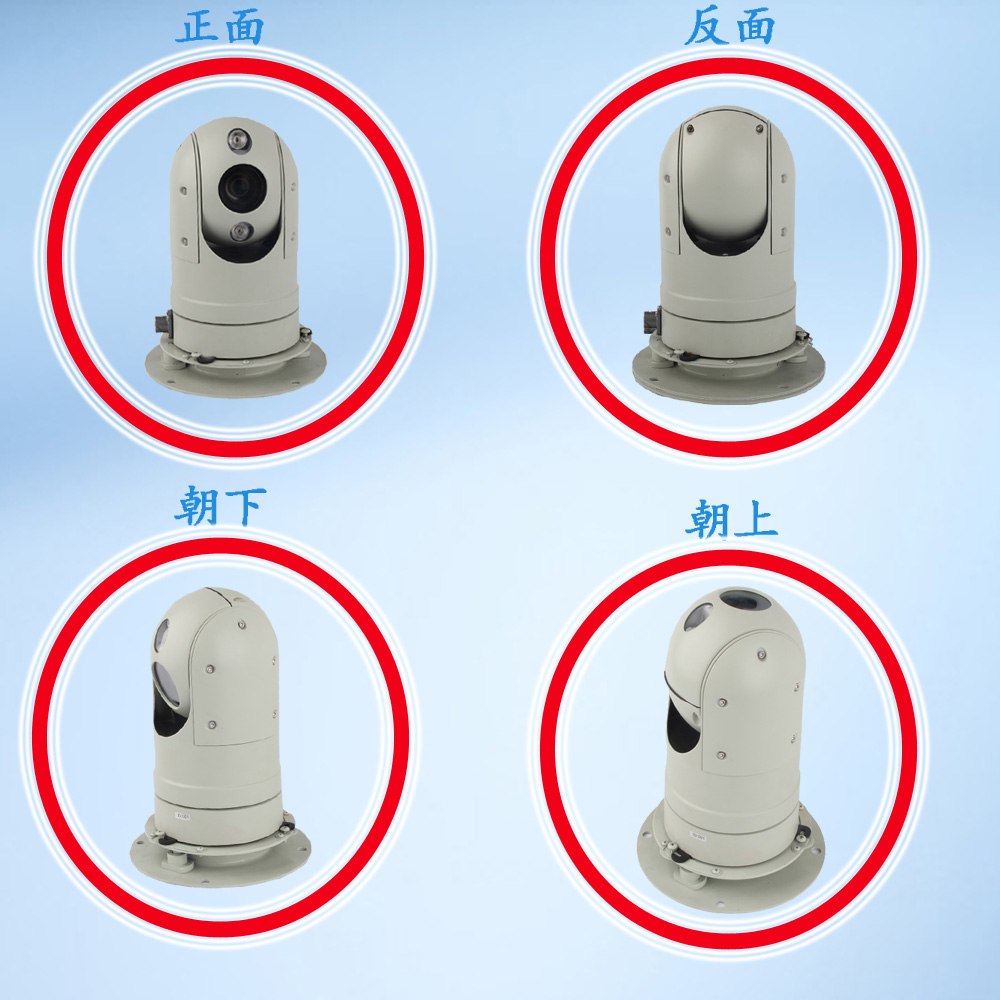 正面

反面

朝下

朝上