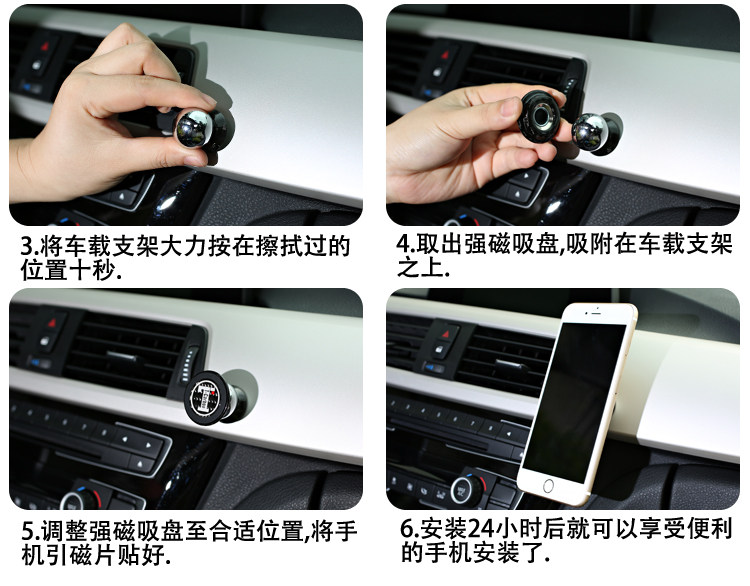 3.将车载支架大力按在擦拭过的位置十秒.

4.取出强磁吸盘,吸附在车载支架之上.

5.调整强磁吸盘至合适位置,将手机引磁片贴好.

6.安装24小时后就可以享受便利的手机安装了.