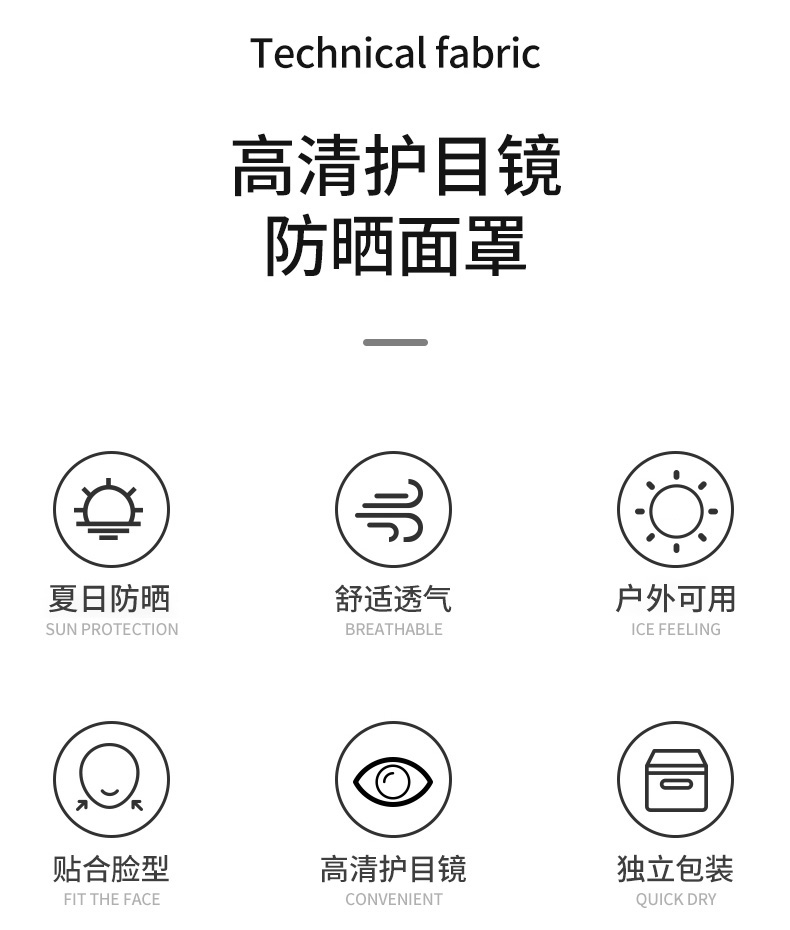 Technical fabric

高清护目镜
防晒面罩

夏日防晒
SUN PROTECTION

舒适透气
BREATHABLE

户外可用
ICE FEELING

贴合脸型
FIT THE FACE

高清护目镜
CONVENIENT

独立包装
QUICK DRY