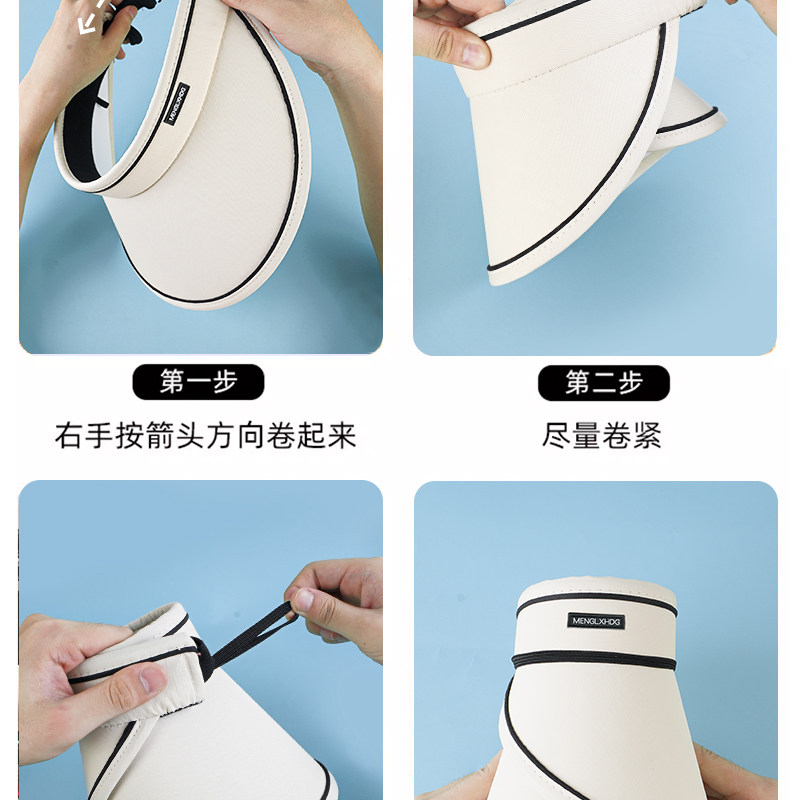 MENGLXHDG

第一步

右手按箭头方向卷起来

第二步

尽量卷紧

MENGLXHDG