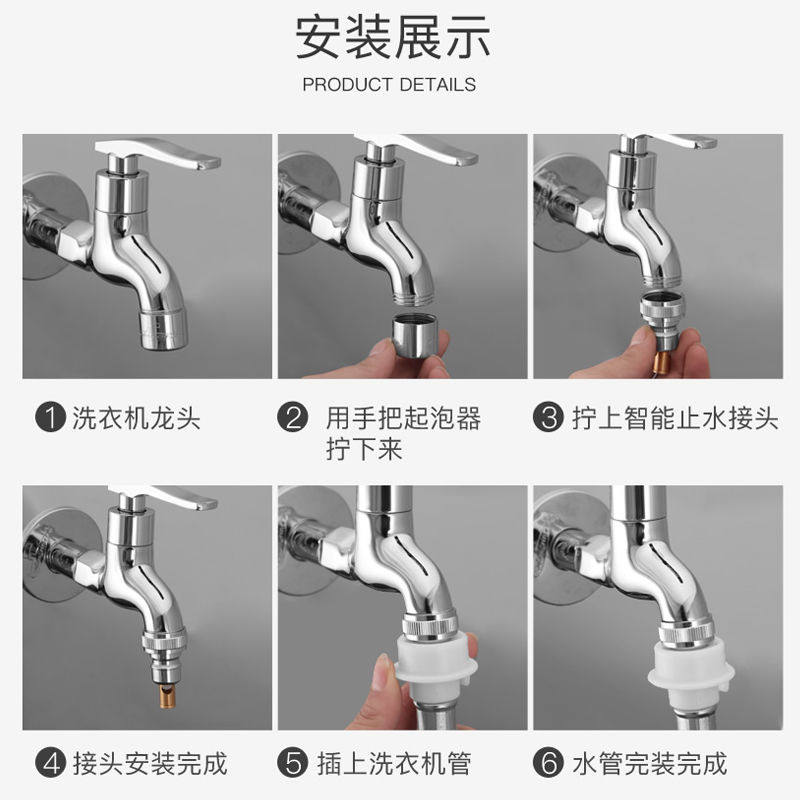 安装展示

PRODUCT DETAILS

1 洗衣机龙头

2 用手把起泡器拧下来

3 拧上智能止水接头

4 接头安装完成

5 插上洗衣机管

6 水管完装完成