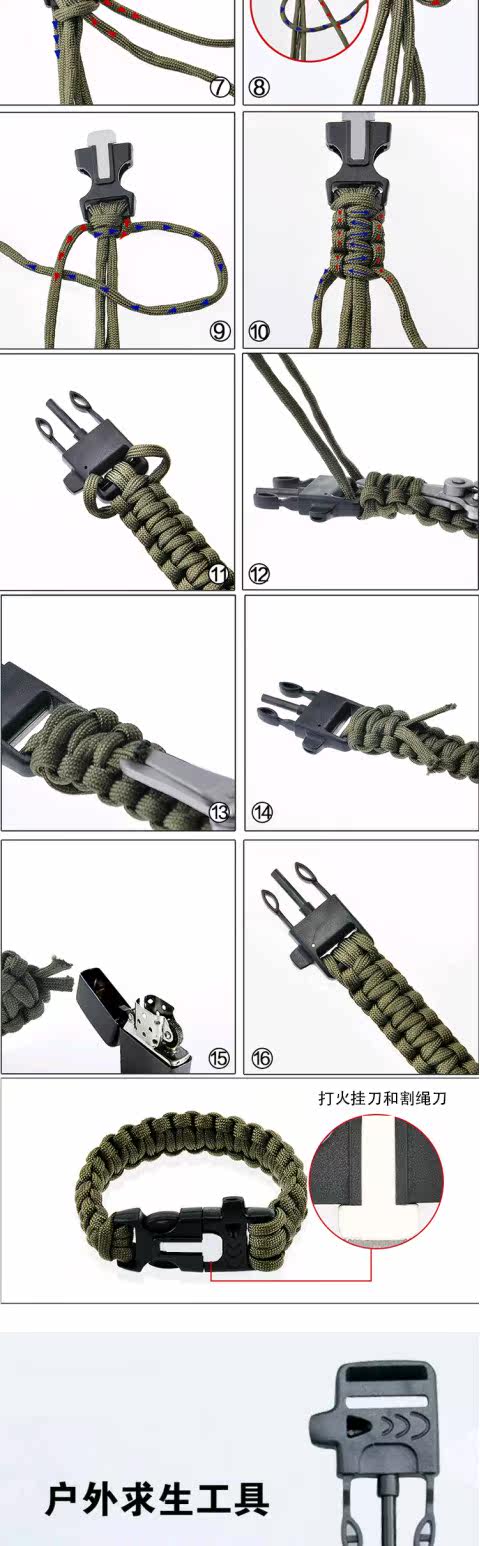 ⑦ ⑧

⑨ ⑩

⑪ ⑫

⑬ ⑭

⑮ ⑯

打火挂刀和割绳刀

户外求生工具