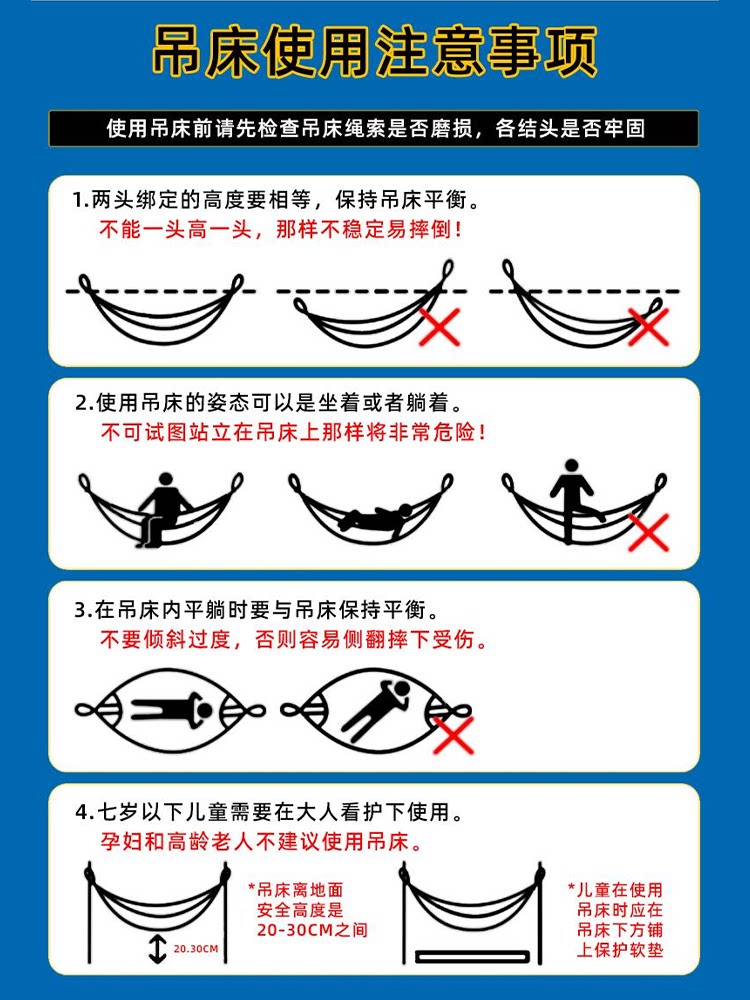 吊床使用注意事项

使用吊床前请先检查吊床绳索是否磨损，各结头是否牢固

1.两头绑定的高度要相等，保持吊床平衡。
不能一头高一头，那样不稳定易摔倒！

2.使用吊床的姿态可以是坐着或者躺着。
不可试图站立在吊床上那样将非常危险！

3.在吊床内平躺时要与吊床保持平衡。
不要倾斜过度，否则容易侧翻摔下受伤。

4.七岁以下儿童需要在大人看护下使用。
孕妇和高龄老人不建议使用吊床。

20.30CM

*吊床离地面安全高度是20-30CM之间

*儿童在使用吊床时应在吊床下方铺上保护软垫