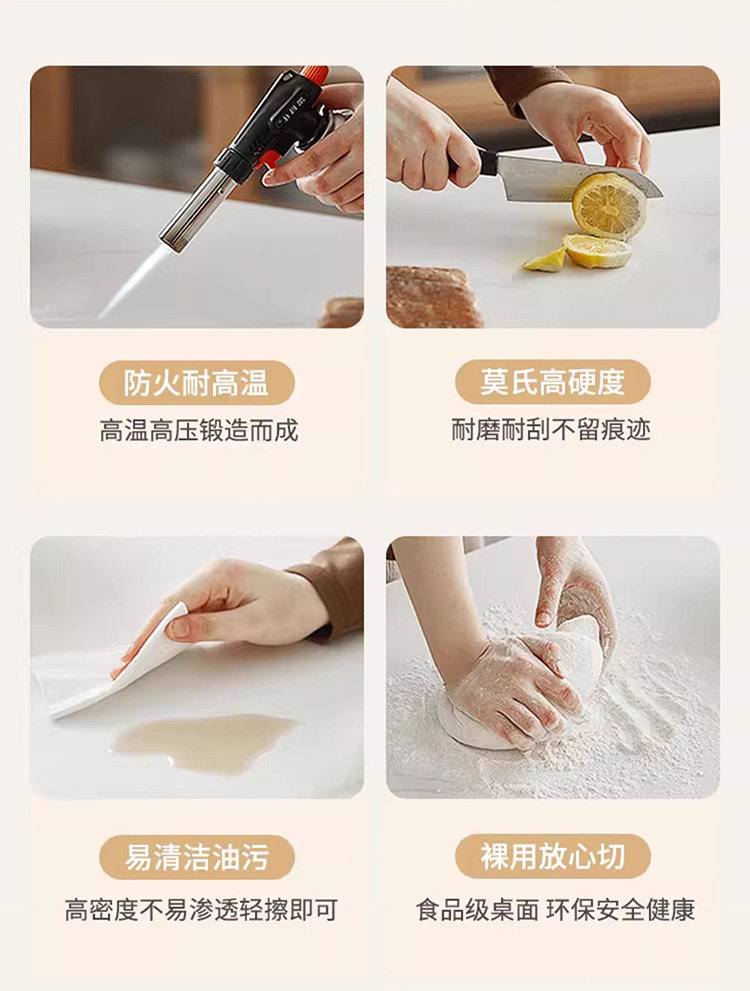 防火耐高温
高温高压锻造而成

莫氏高硬度
耐磨耐刮不留痕迹

易清洁油污
高密度不易渗透轻擦即可

裸用放心切
食品级桌面 环保安全健康