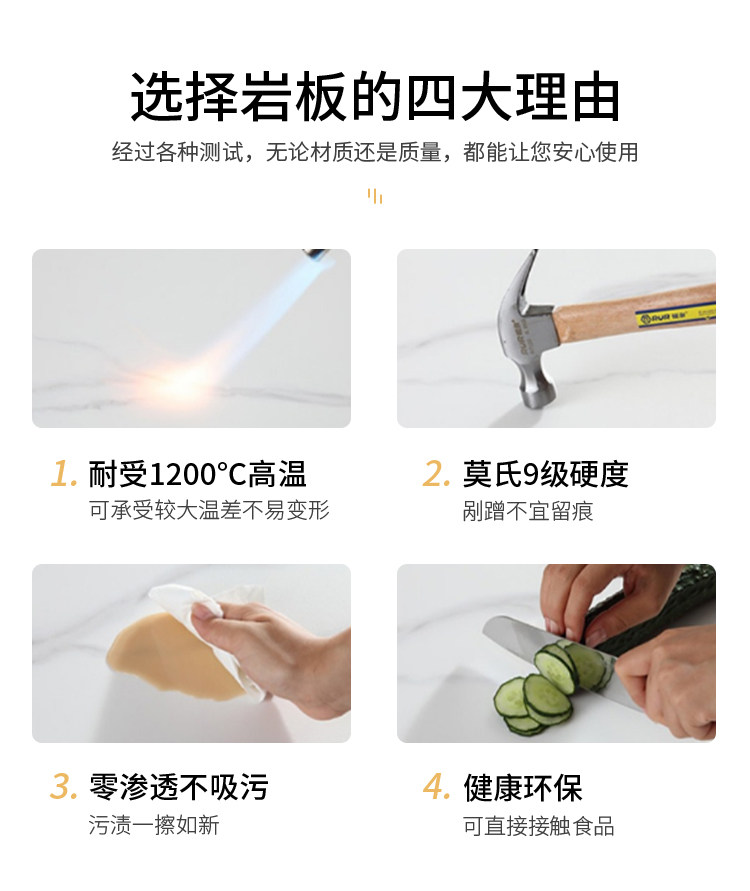 选择岩板的四大理由

经过各种测试，无论材质还是质量，都能让您安心使用

1. 耐受1200°C高温

可承受较大温差不易变形

2. 莫氏9级硬度

剐蹭不宜留痕

3. 零渗透不吸污

污渍一擦如新

4. 健康环保

可直接接触食品