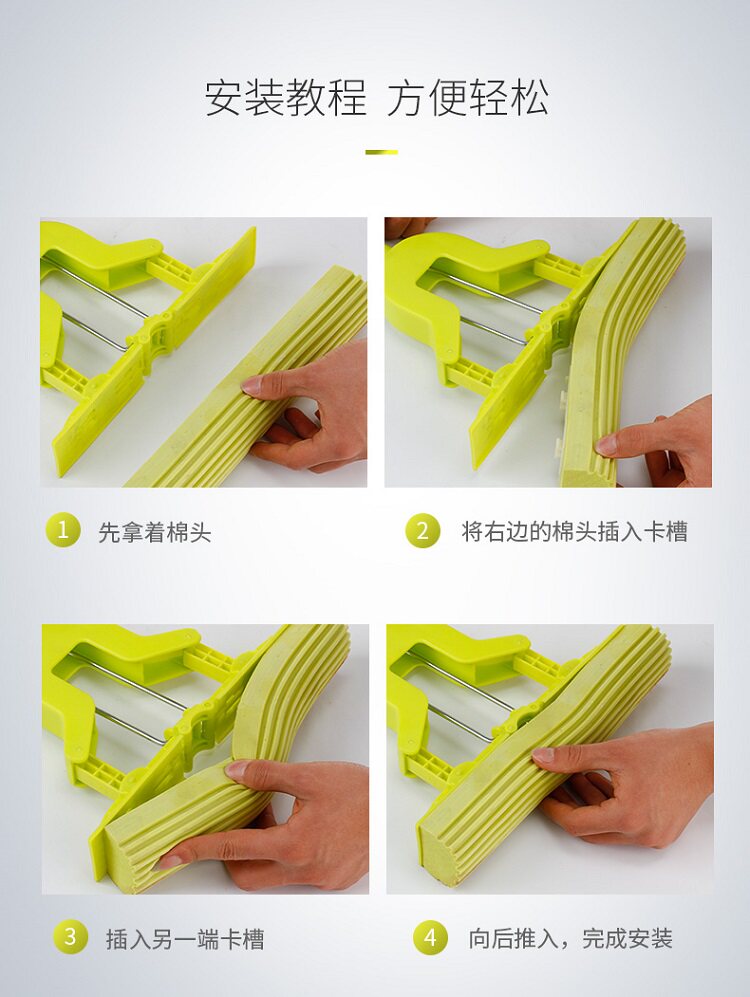 安装教程 方便轻松

1 先拿着棉头

2 将右边的棉头插入卡槽

3 插入另一端卡槽

4 向后推入，完成安装