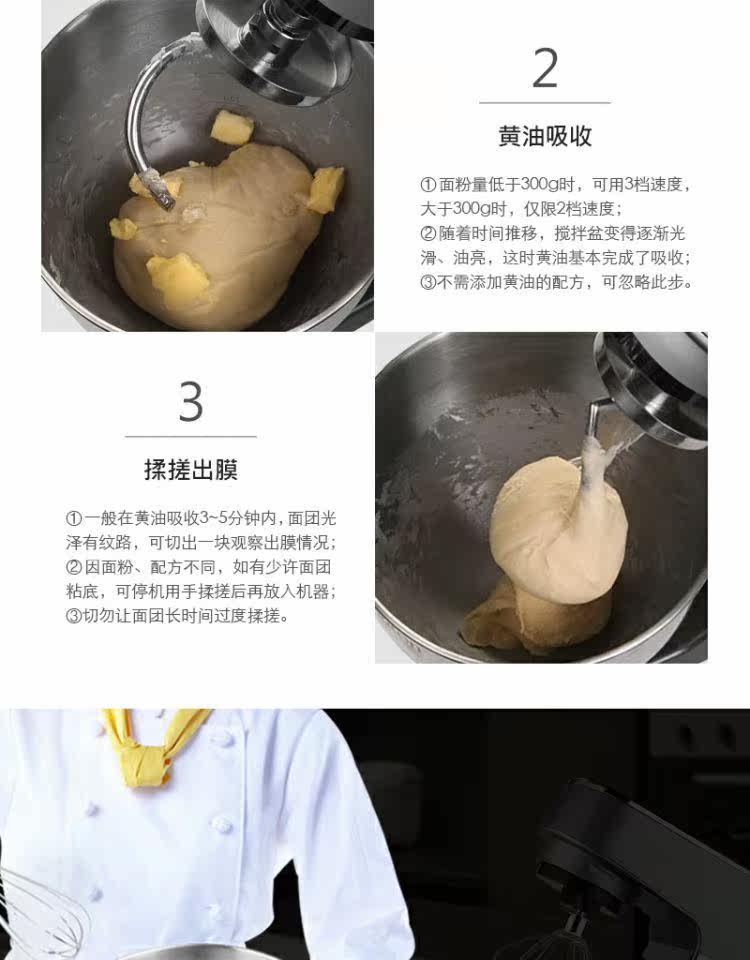 2

黄油吸收

①面粉量低于300g时，可用3档速度，大于300g时，仅限2档速度；
②随着时间推移，搅拌盆变得逐渐光滑、油亮，这时黄油基本完成了吸收；
③不需添加黄油的配方，可忽略此步。

3

揉搓出膜

①一般在黄油吸收3~5分钟内，面团光泽有纹路，可切出一块观察出膜情况；
②因面粉、配方不同，如有少许面团粘底，可停机用手揉搓后再放入机器；
③切勿让面团长时间过度揉搓。