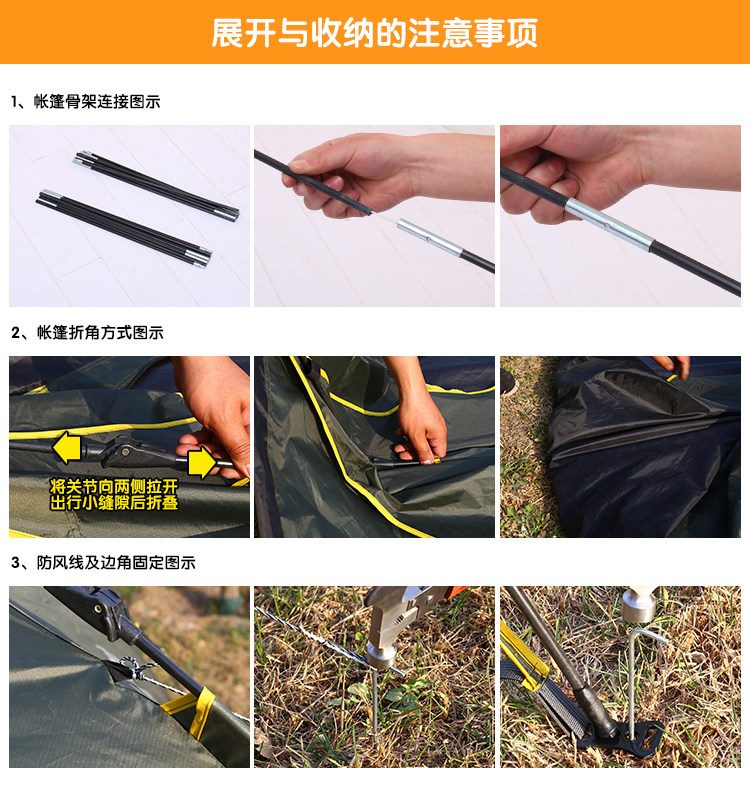 展开与收纳的注意事项

1、帐篷骨架连接图示

2、帐篷折角方式图示

将关节向两侧拉开
出行小缝隙后折叠

3、防风线及边角固定图示