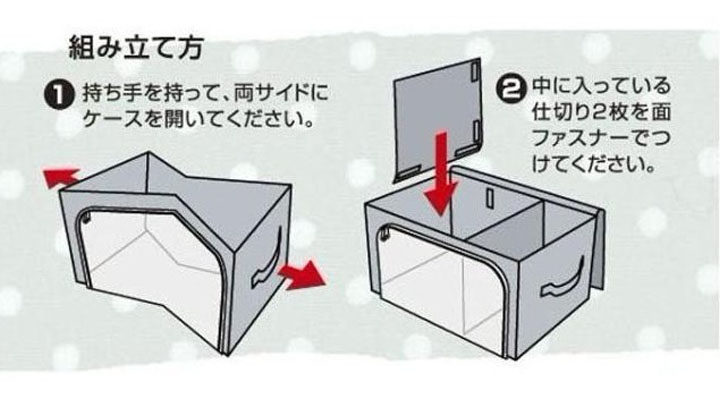 組み立て方

❶ 持ち手を持って、両サイドにケースを開いてください。

❷ 中に入っている仕切り2枚を面ファスナーでつけてください。