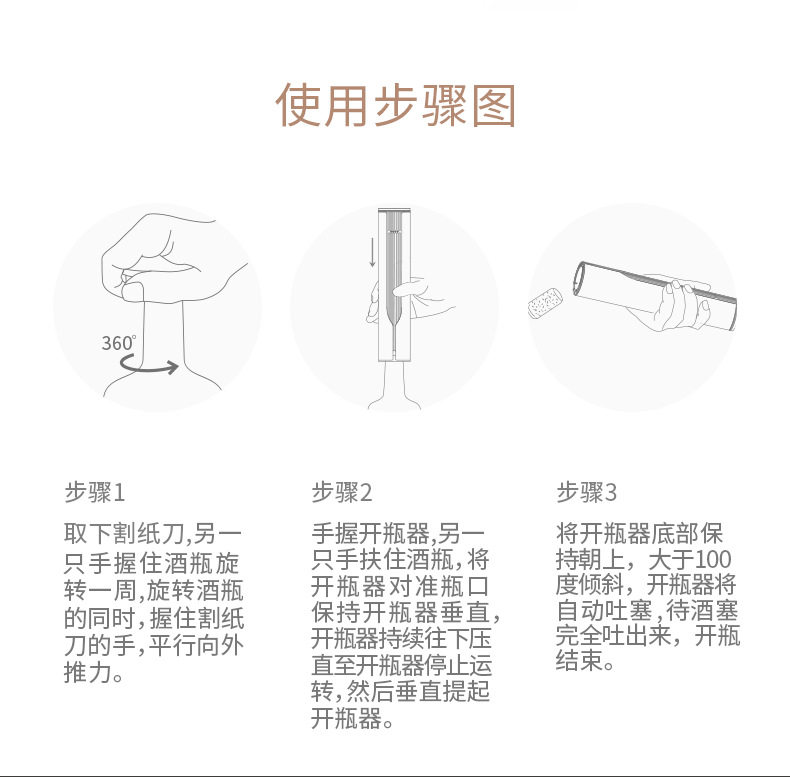 使用步骤图

360°

步骤1

取下割纸刀,另一只手握住酒瓶旋转一周,旋转酒瓶的同时,握住割纸刀的手,平行向外推力。

步骤2

手握开瓶器,另一只手扶住酒瓶,将开瓶器对准瓶口保持开瓶器垂直,开瓶器持续往下压直至开瓶器停止运转,然后垂直提起开瓶器。

步骤3

将开瓶器底部保持朝上，大于100度倾斜，开瓶器将自动吐塞,待酒塞完全吐出来，开瓶结束。