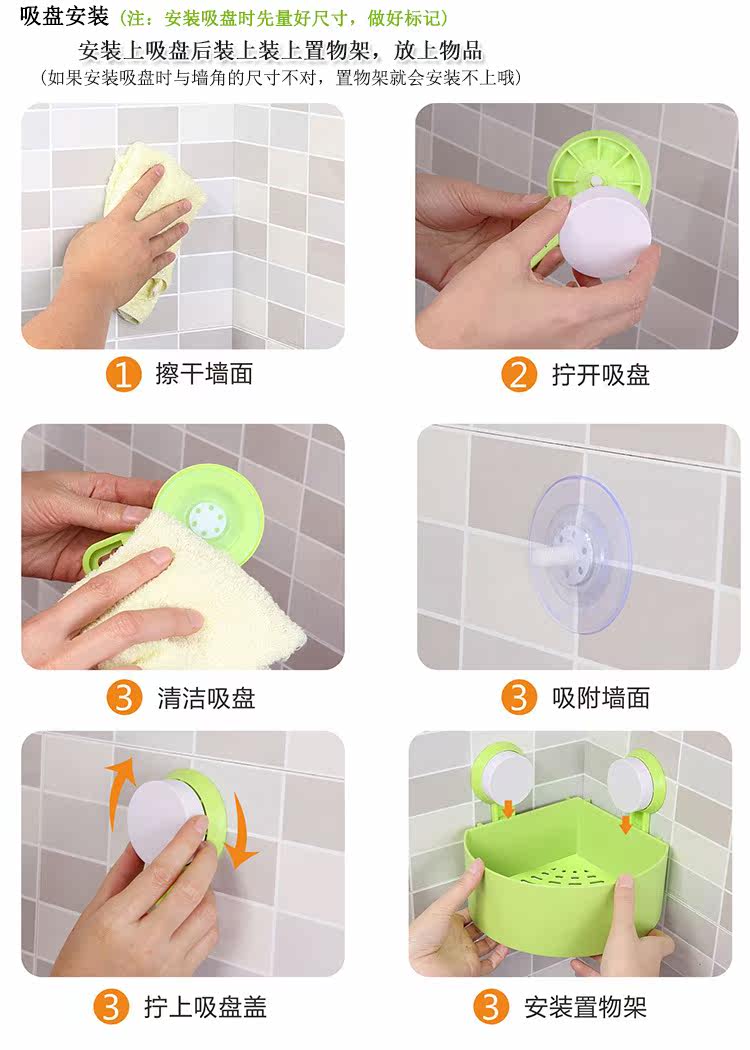 吸盘安装（注：安装吸盘时先量好尺寸，做好标记）

安装上吸盘后装上装上置物架，放上物品

（如果安装吸盘时与墙角的尺寸不对，置物架就会安装不上哦）

1 擦干墙面

2 拧开吸盘

3 清洁吸盘

3 吸附墙面

3 拧上吸盘盖

3 安装置物架