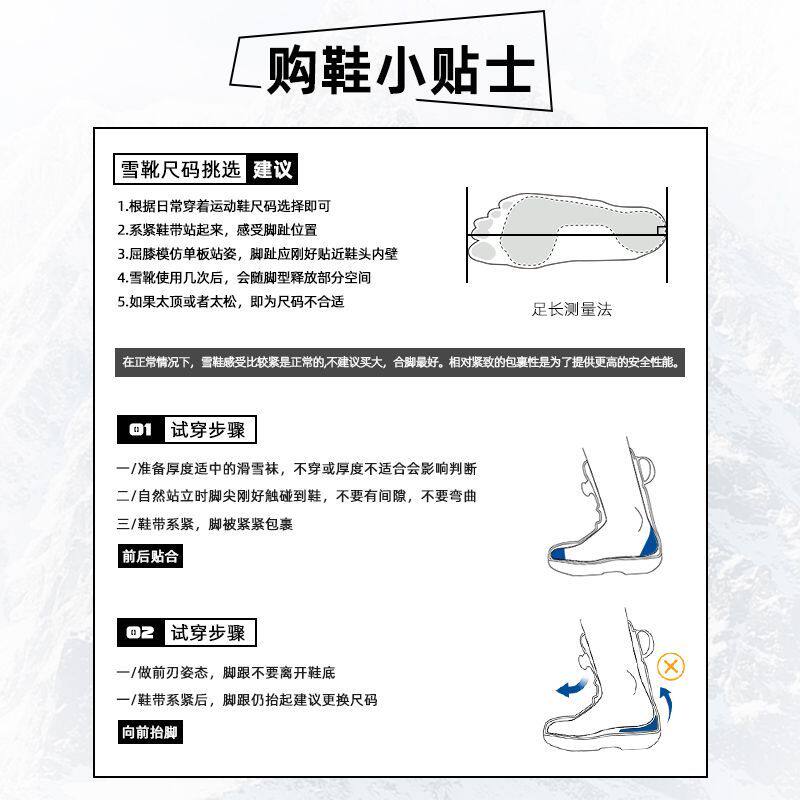 购鞋小贴士

雪靴尺码挑选 建议

1.根据日常穿着运动鞋尺码选择即可
2.系紧鞋带站起来，感受脚趾位置
3.屈膝模仿单板站姿，脚趾应刚好贴近鞋头内壁
4.雪靴使用几次后，会随脚型释放部分空间
5.如果太顶或者太松，即为尺码不合适

足长测量法

在正常情况下，雪鞋感受比较紧是正常的,不建议买大，合脚最好。相对紧致的包裹性是为了提供更高的安全性能。

01 试穿步骤

一/准备厚度适中的滑雪袜，不穿或厚度不适合会影响判断
二/自然站立时脚尖刚好触碰到鞋，不要有间隙，不要弯曲
三/鞋带系紧，脚被紧紧包裹

前后贴合

02 试穿步骤

一/做前刃姿态，脚跟不要离开鞋底
一/鞋带系紧后，脚跟仍抬起建议更换尺码

向前抬脚