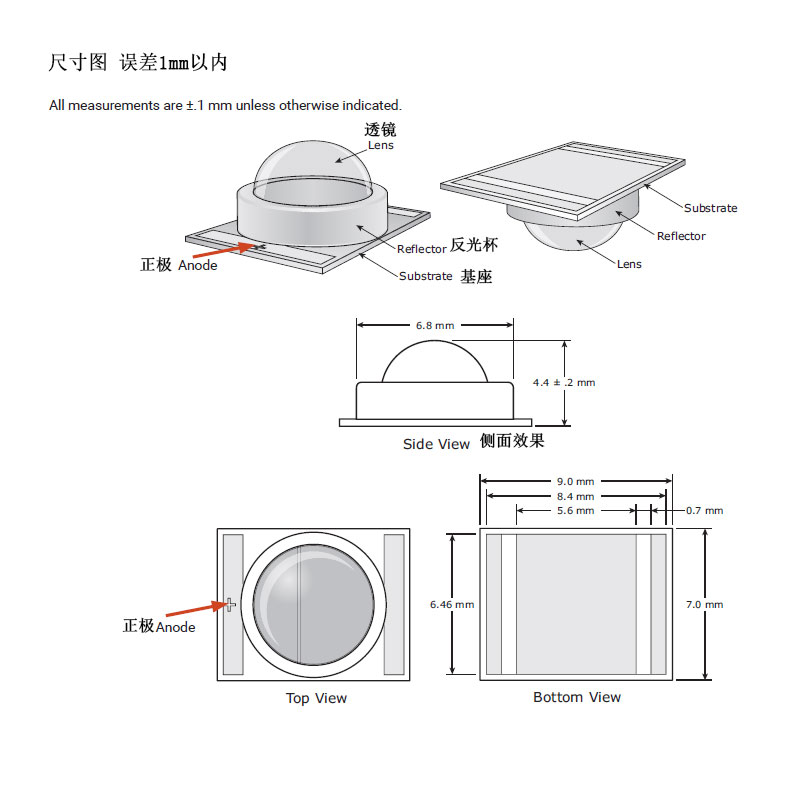 尺寸图 误差1mm以内

All measurements are ±.1 mm unless otherwise indicated.

透镜
Lens

Reflector 反光杯

正极 Anode

Substrate 基座

Substrate

Reflector

Lens

6.8 mm

4.4 ± .2 mm

Side View 侧面效果

9.0 mm

8.4 mm

5.6 mm

0.7 mm

6.46 mm

7.0 mm

正极Anode

Top View

Bottom View