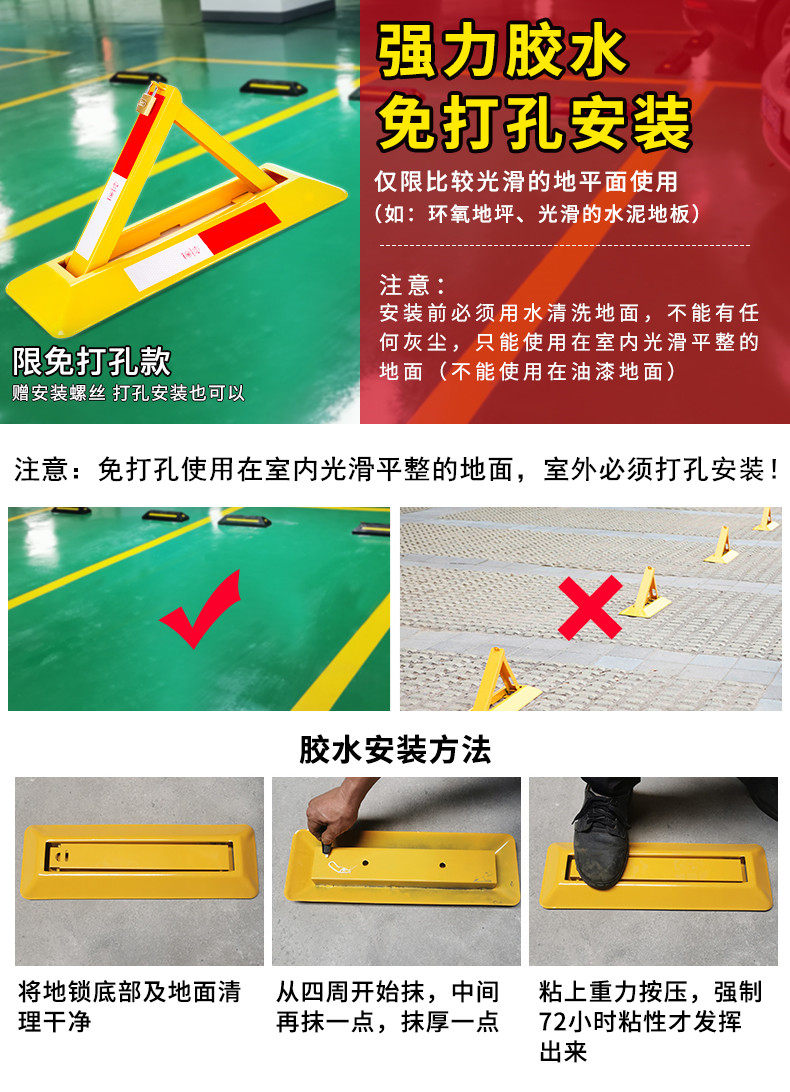 强力胶水
免打孔安装

仅限比较光滑的地平面使用
（如：环氧地坪、光滑的水泥地板）

注意：
安装前必须用水清洗地面，不能有任何灰尘，只能使用在室内光滑平整的地面（不能使用在油漆地面）

限免打孔款
赠安装螺丝 打孔安装也可以

注意：免打孔使用在室内光滑平整的地面，室外必须打孔安装！

胶水安装方法

将地锁底部及地面清理干净

从四周开始抹，中间再抹一点，抹厚一点

粘上重力按压，强制72小时粘性才发挥出来