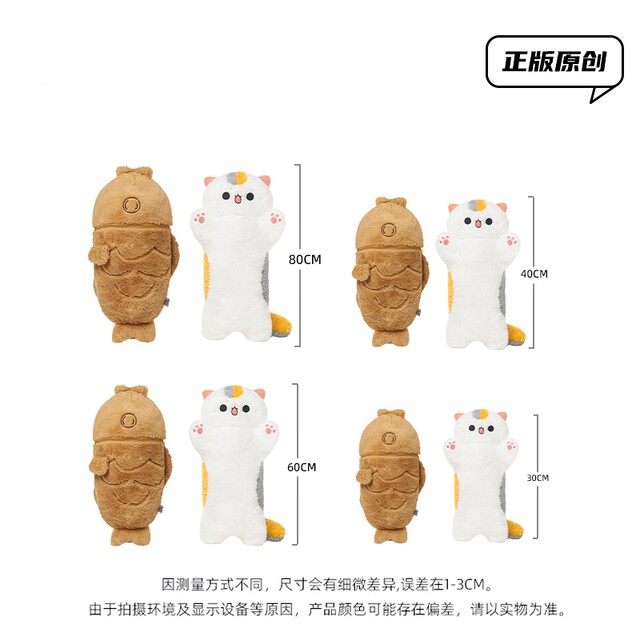 正版原创

80CM

40CM

60CM

30CM

因测量方式不同，尺寸会有细微差异,误差在1-3CM。
由于拍摄环境及显示设备等原因，产品颜色可能存在偏差，请以实物为准。