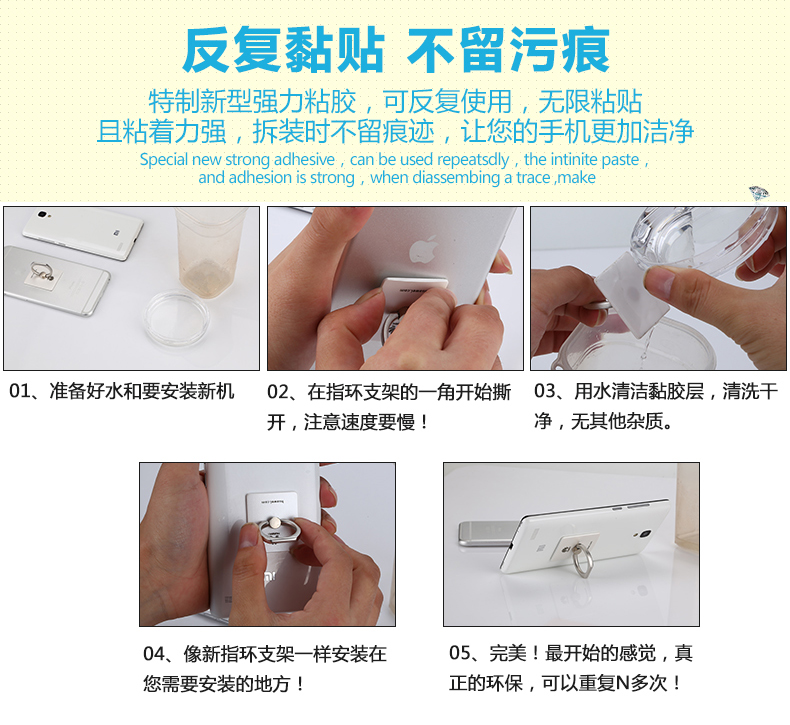 反复黏贴 不留污痕

特制新型强力粘胶，可反复使用，无限粘贴
且粘着力强，拆装时不留痕迹，让您的手机更加洁净

Special new strong adhesive , can be used repeatsdly , the intinite paste , and adhesion is strong , when diassembing a trace ,make

01、准备好水和要安装新机

02、在指环支架的一角开始撕开，注意速度要慢！

03、用水清洁黏胶层，清洗干净，无其他杂质。

04、像新指环支架一样安装在您需要安装的地方！

05、完美！最开始的感觉，真正的环保，可以重复N多次！